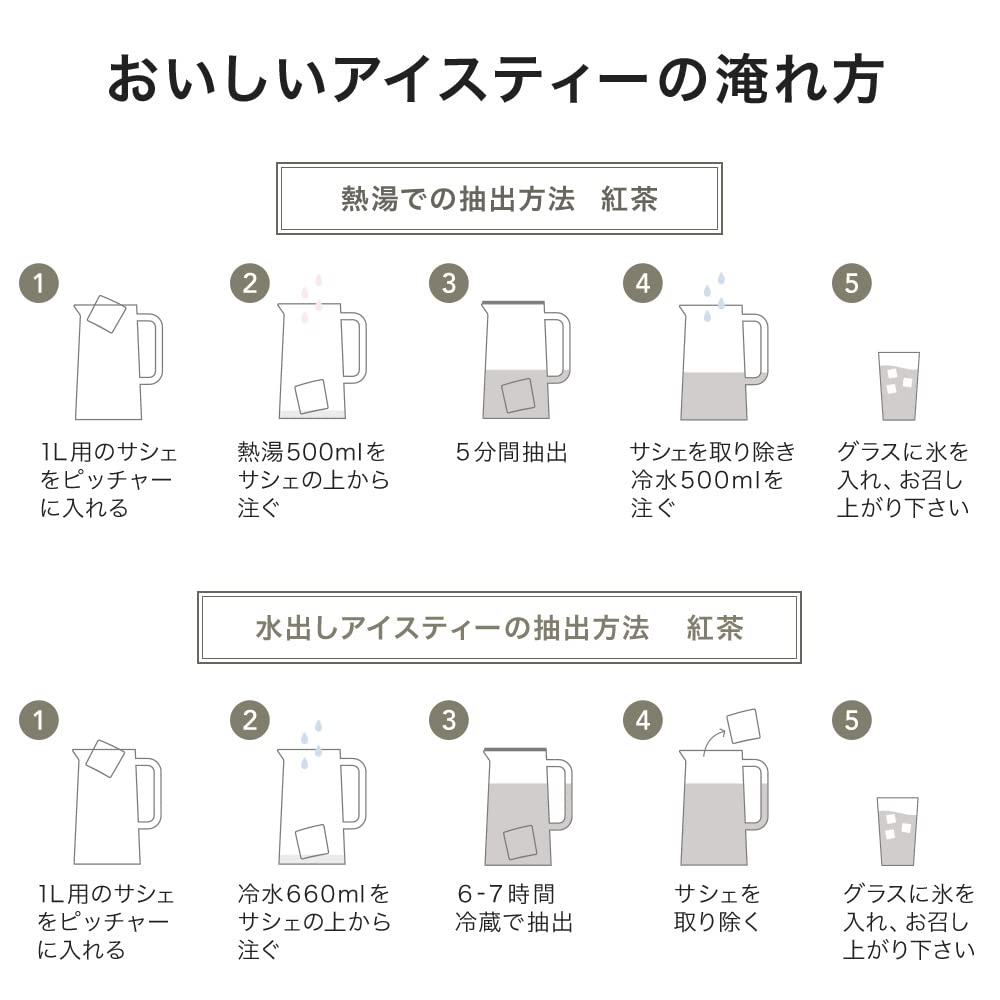 おいしいアイスティーの淹れ方

熱湯での抽出方法　紅茶

1
1L用のサシェをピッチャーに入れる

2
熱湯500mlをサシェの上から注ぐ

3
5分間抽出

4
サシェを取り除き冷水500mlを注ぐ

5
グラスに氷を入れ、お召し上がり下さい

水出しアイスティーの抽出方法　紅茶

1
1L用のサシェをピッチャーに入れる

2
冷水660mlをサシェの上から注ぐ

3
6-7時間冷蔵で抽出

4
サシェを取り除く

5
グラスに氷を入れ、お召し上がり下さい