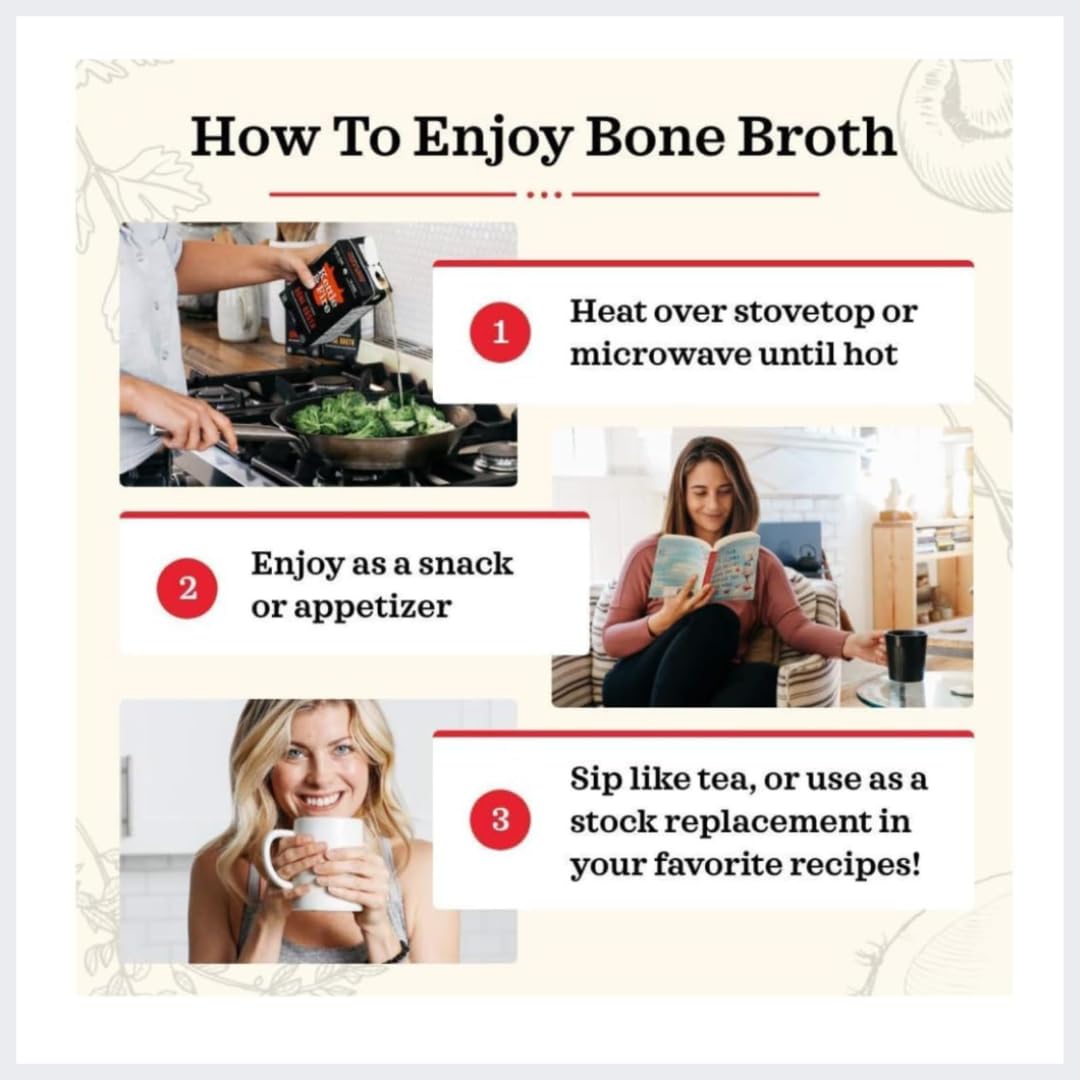 How To Enjoy Bone Broth

1 Heat over stovetop or microwave until hot

2 Enjoy as a snack or appetizer

3 Sip like tea, or use as a stock replacement in your favorite recipes!