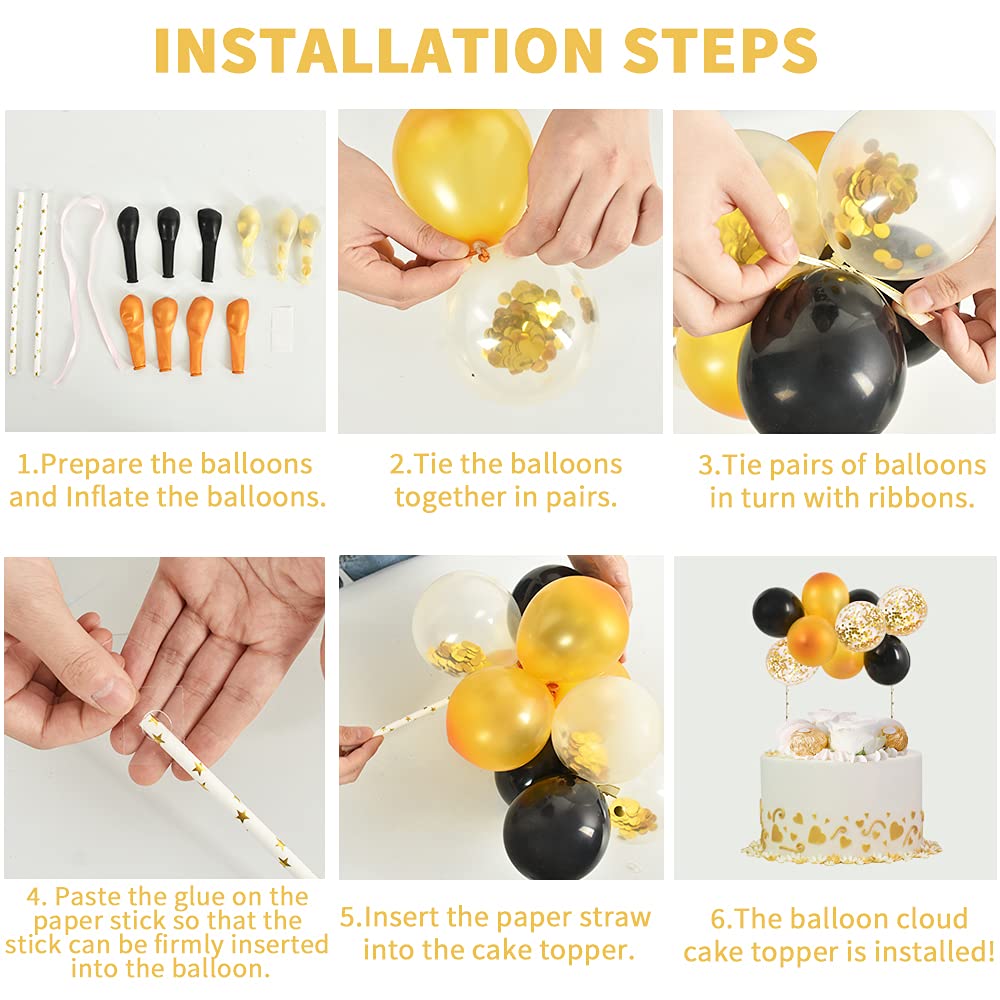 INSTALLATION STEPS

1.Prepare the balloons and Inflate the balloons.

2.Tie the balloons together in pairs.

3.Tie pairs of balloons in turn with ribbons.

4. Paste the glue on the paper stick so that the stick can be firmly inserted into the balloon.

5.Insert the paper straw into the cake topper.

6.The balloon cloud cake topper is installed!