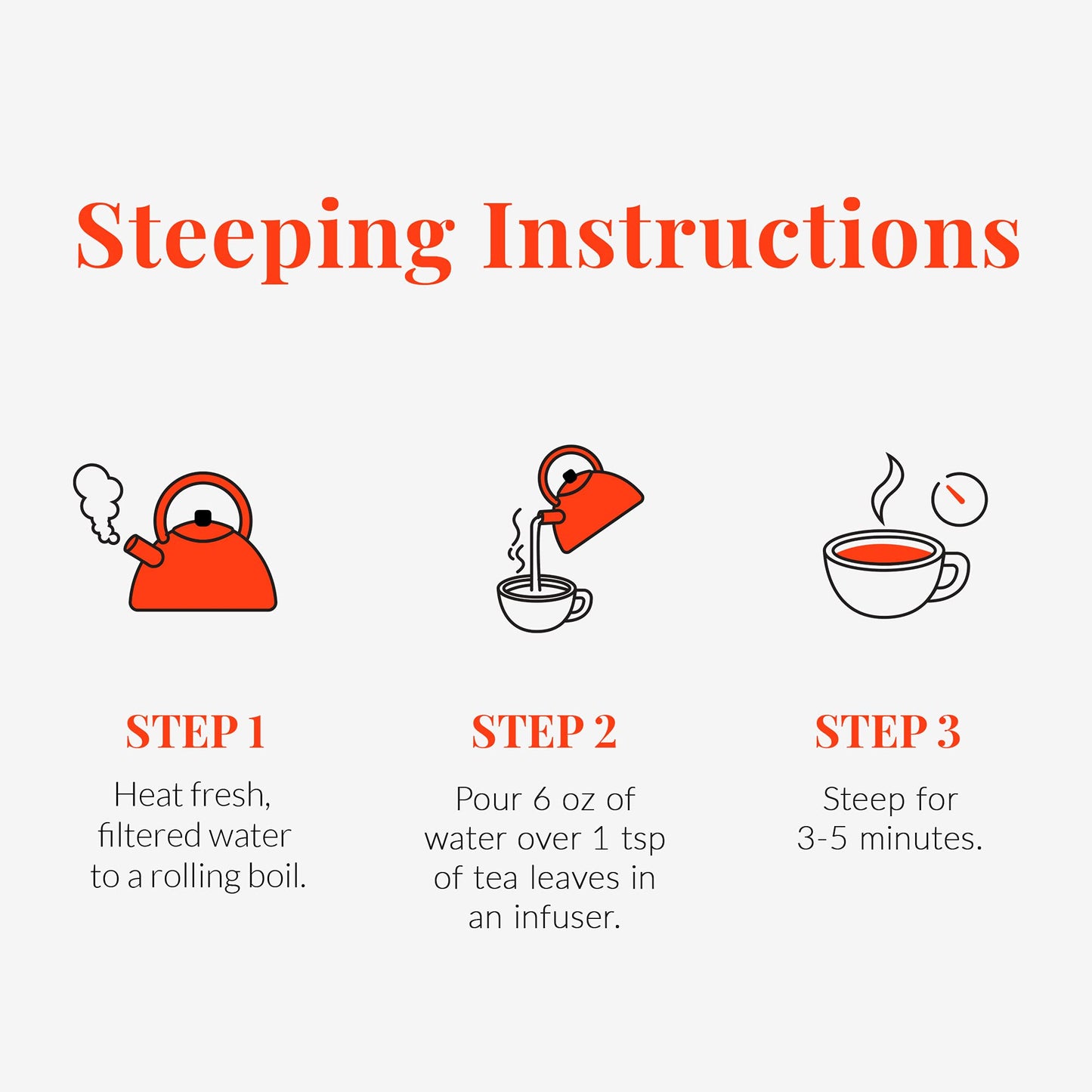 Steeping Instructions

STEP 1

Heat fresh, filtered water to a rolling boil.

STEP 2

Pour 6 oz of water over 1 tsp of tea leaves in an infuser.

STEP 3

Steep for 3-5 minutes.