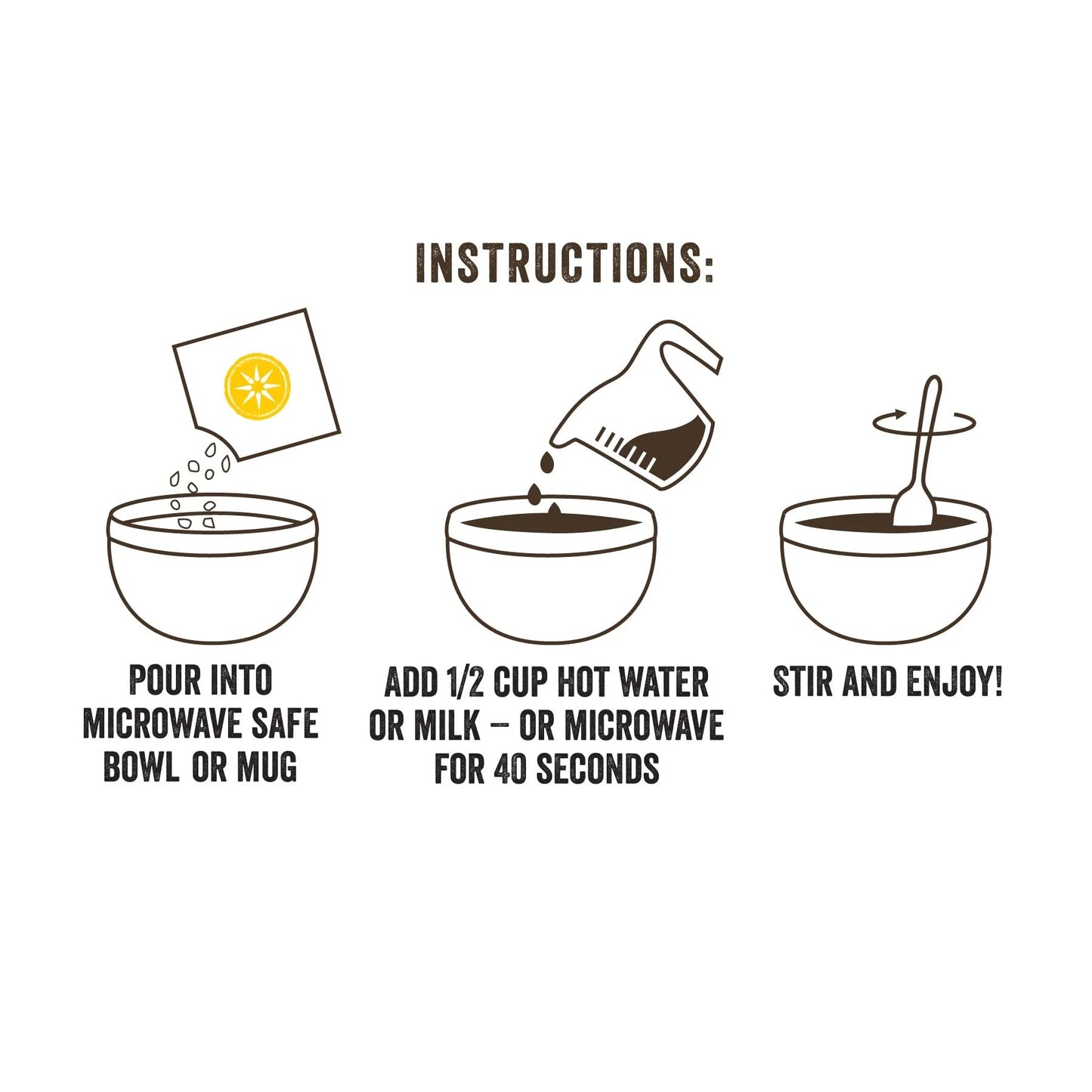 INSTRUCTIONS:

POUR INTO MICROWAVE SAFE BOWL OR MUG

ADD 1/2 CUP HOT WATER OR MILK – OR MICROWAVE FOR 40 SECONDS

STIR AND ENJOY!