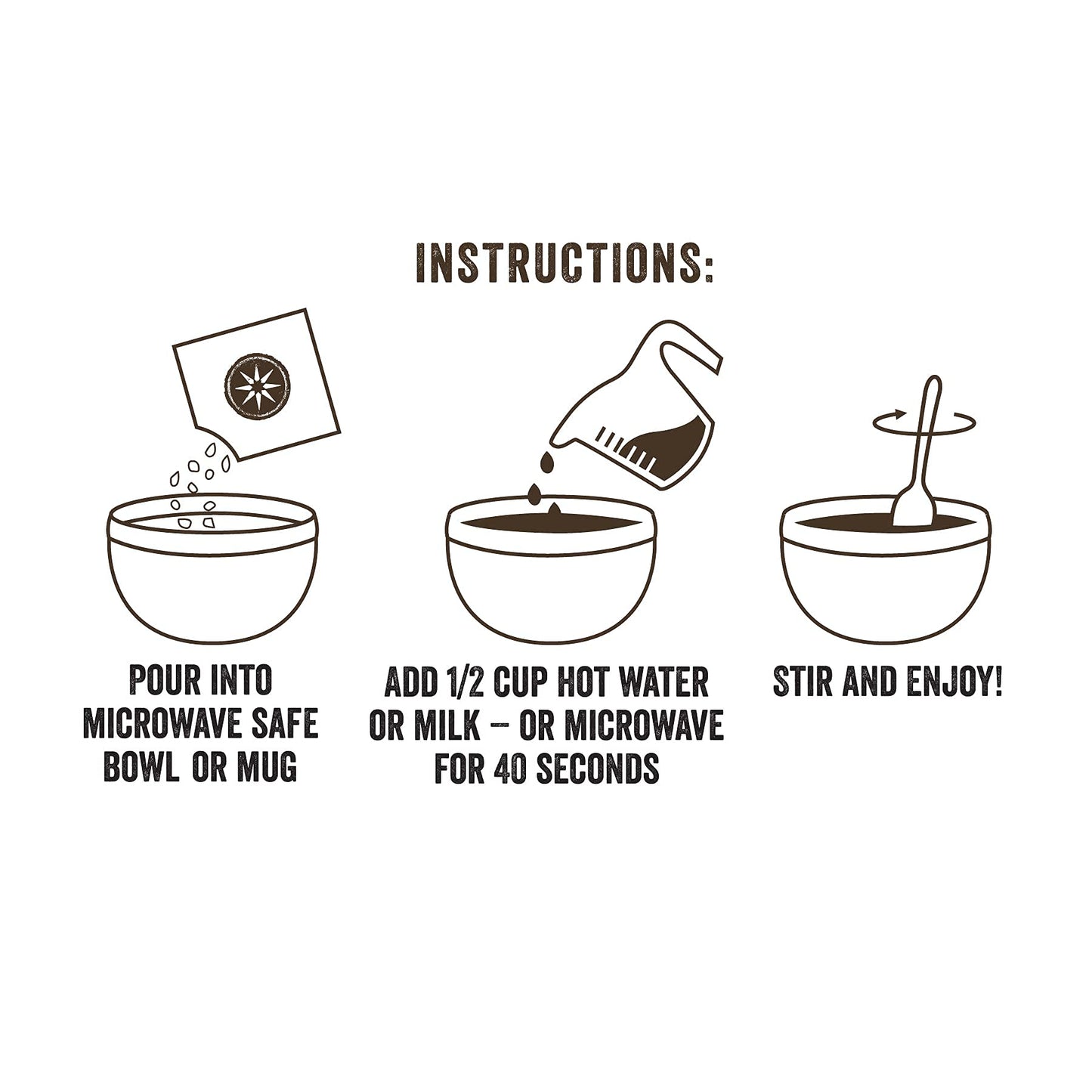 INSTRUCTIONS:

POUR INTO MICROWAVE SAFE BOWL OR MUG

ADD 1/2 CUP HOT WATER OR MILK -- OR MICROWAVE FOR 40 SECONDS

STIR AND ENJOY!