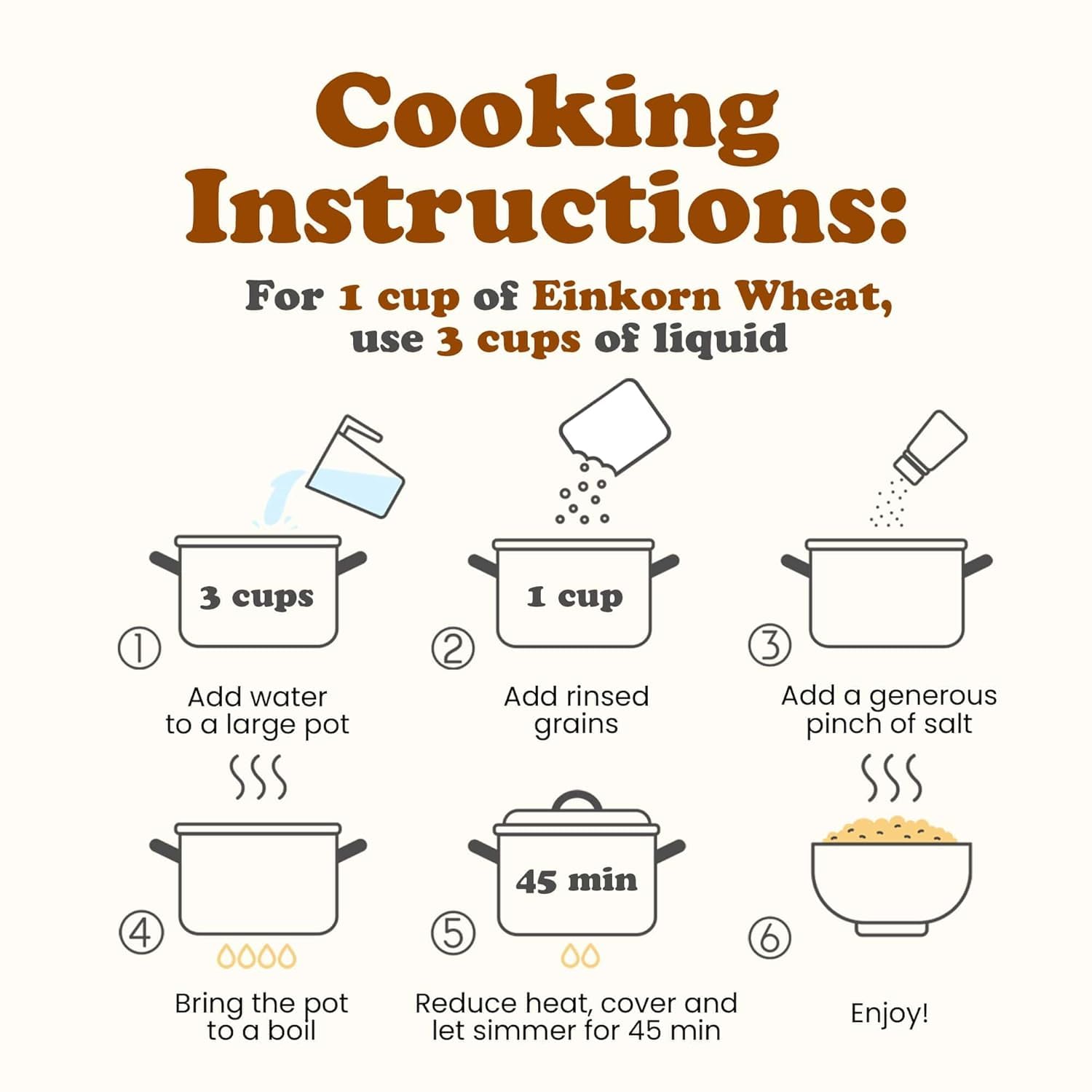 Cooking Instructions:

For 1 cup of Einkorn Wheat, use 3 cups of liquid

3 cups

①

Add water to a large pot

1 cup

②

Add rinsed grains

③

Add a generous pinch of salt

④

Bring the pot to a boil

45 min

⑤

Reduce heat, cover and let simmer for 45 min

⑥

Enjoy!