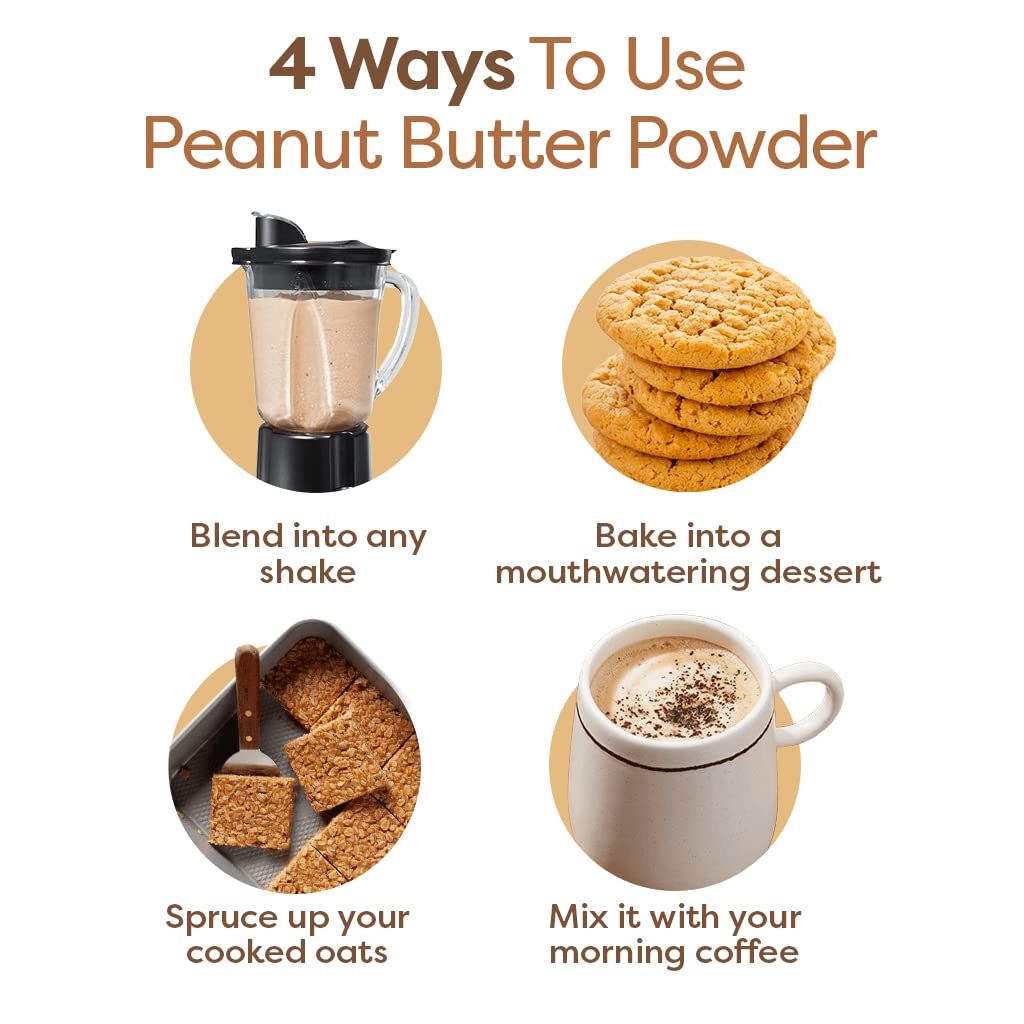 4 Ways To Use Peanut Butter Powder

Blend into any shake

Bake into a mouthwatering dessert

Spruce up your cooked oats

Mix it with your morning coffee