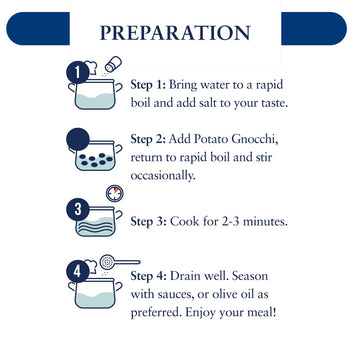 PREPARATION

1

Step 1: Bring water to a rapid boil and add salt to your taste.

Step 2: Add Potato Gnocchi, return to rapid boil and stir occasionally.

3

Step 3: Cook for 2-3 minutes.

4

Step 4: Drain well. Season with sauces, or olive oil as preferred. Enjoy your meal!