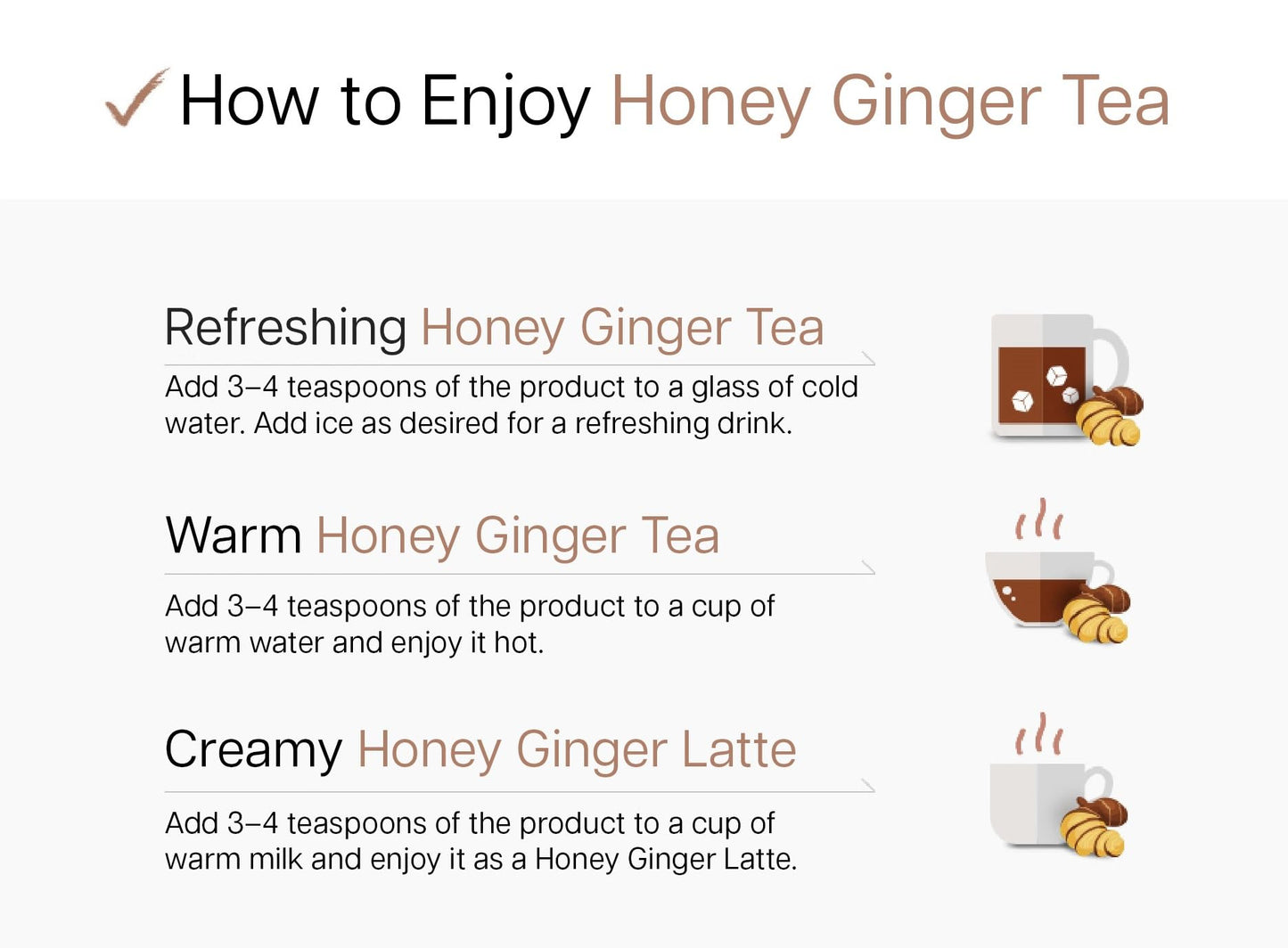 How to Enjoy Honey Ginger Tea

Refreshing Honey Ginger Tea

Add 3–4 teaspoons of the product to a glass of cold water. Add ice as desired for a refreshing drink.

Warm Honey Ginger Tea

Add 3–4 teaspoons of the product to a cup of warm water and enjoy it hot.

Creamy Honey Ginger Latte

Add 3–4 teaspoons of the product to a cup of warm milk and enjoy it as a Honey Ginger Latte.