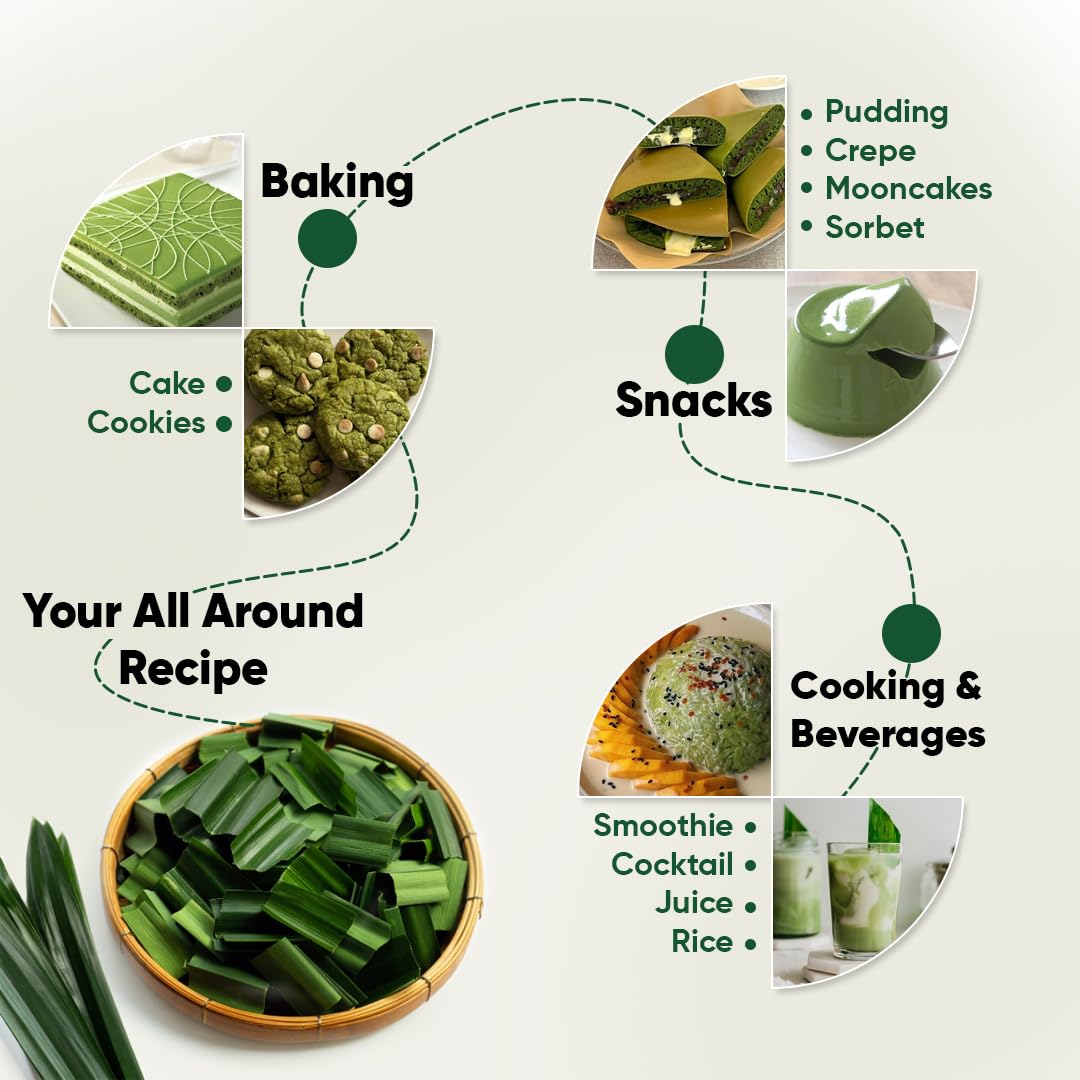 Baking

Cake •
Cookies •

• Pudding
• Crepe
• Mooncakes
• Sorbet

Snacks

Your All Around Recipe

Cooking & Beverages

Smoothie •
Cocktail •
Juice •
Rice •