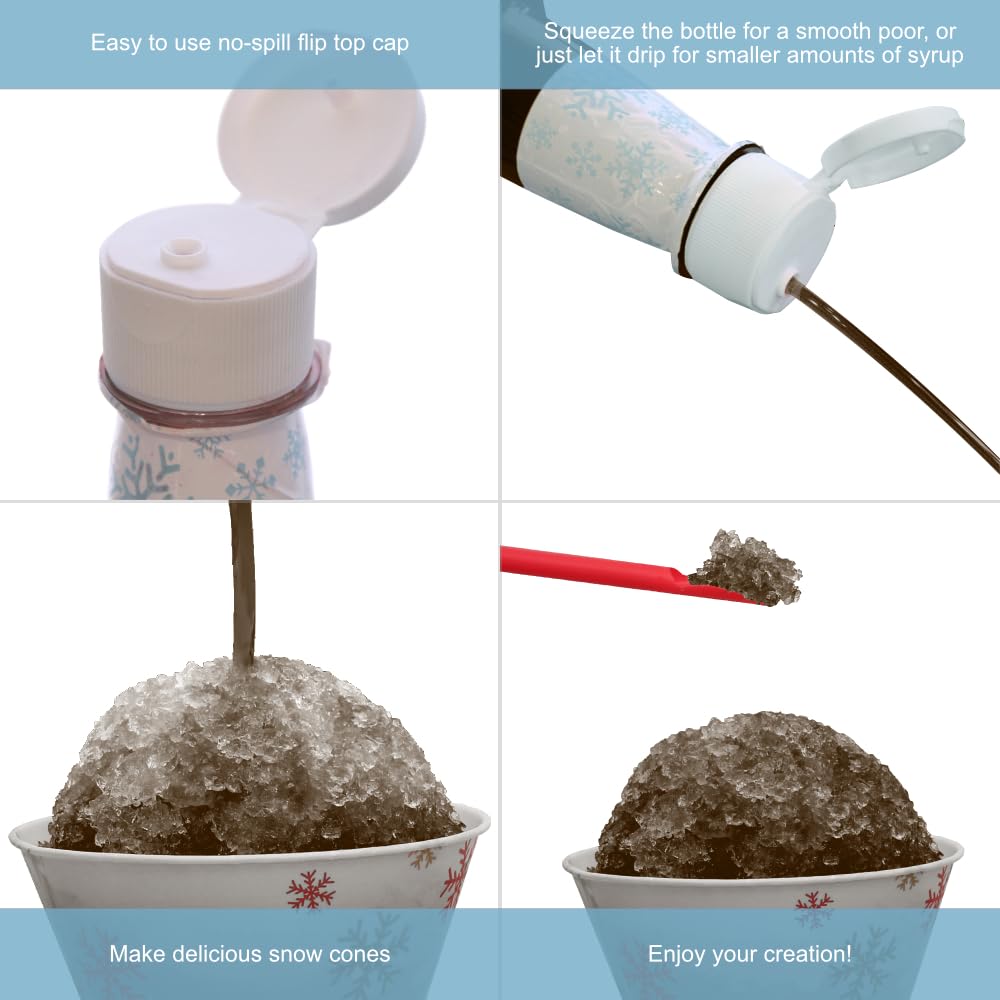 Easy to use no-spill flip top cap

Squeeze the bottle for a smooth poor, or just let it drip for smaller amounts of syrup

Make delicious snow cones

Enjoy your creation!