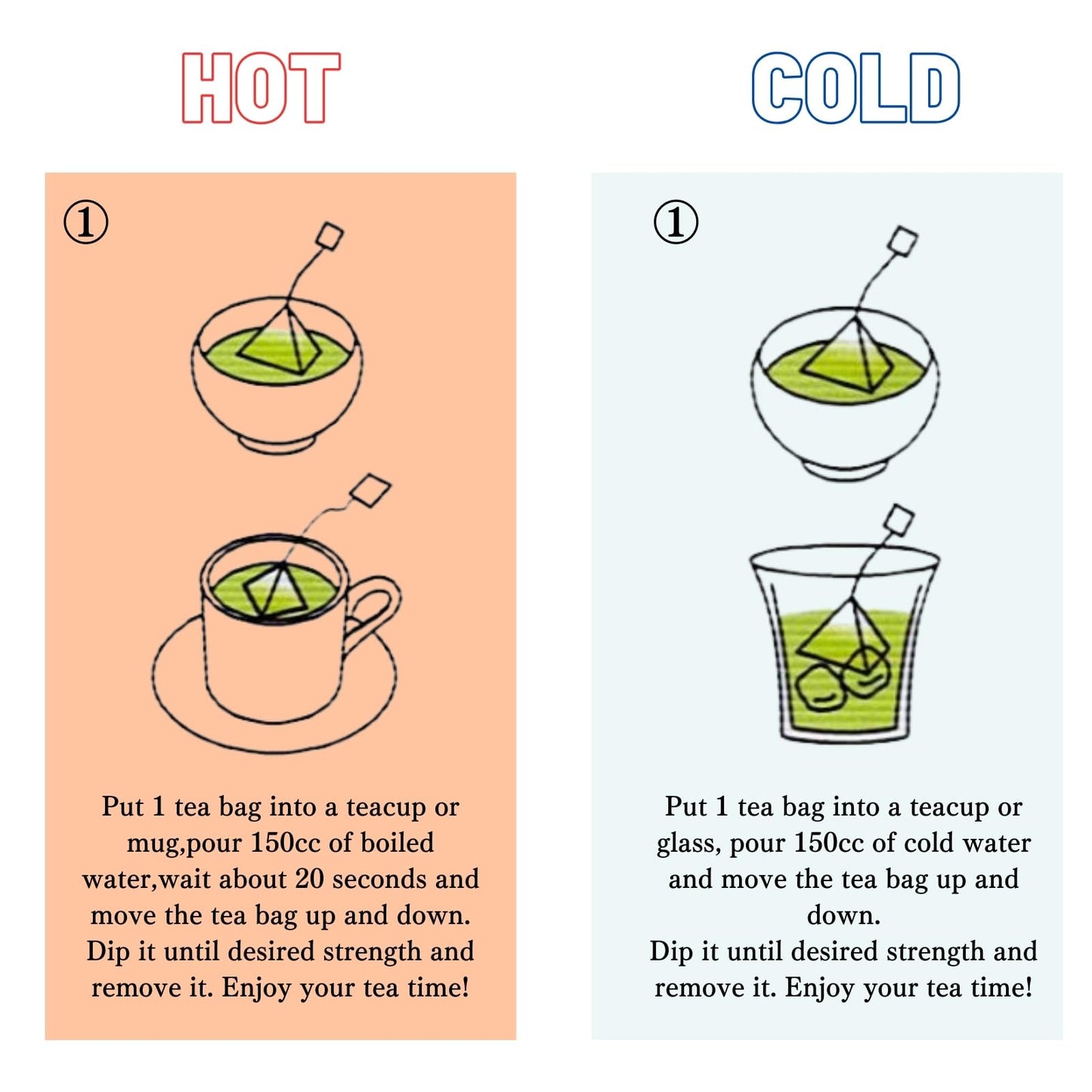 HOT

①

Put 1 tea bag into a teacup or mug,pour 150cc of boiled water,wait about 20 seconds and move the tea bag up and down.
Dip it until desired strength and remove it. Enjoy your tea time!

COLD

①

Put 1 tea bag into a teacup or glass, pour 150cc of cold water and move the tea bag up and down.
Dip it until desired strength and remove it. Enjoy your tea time!