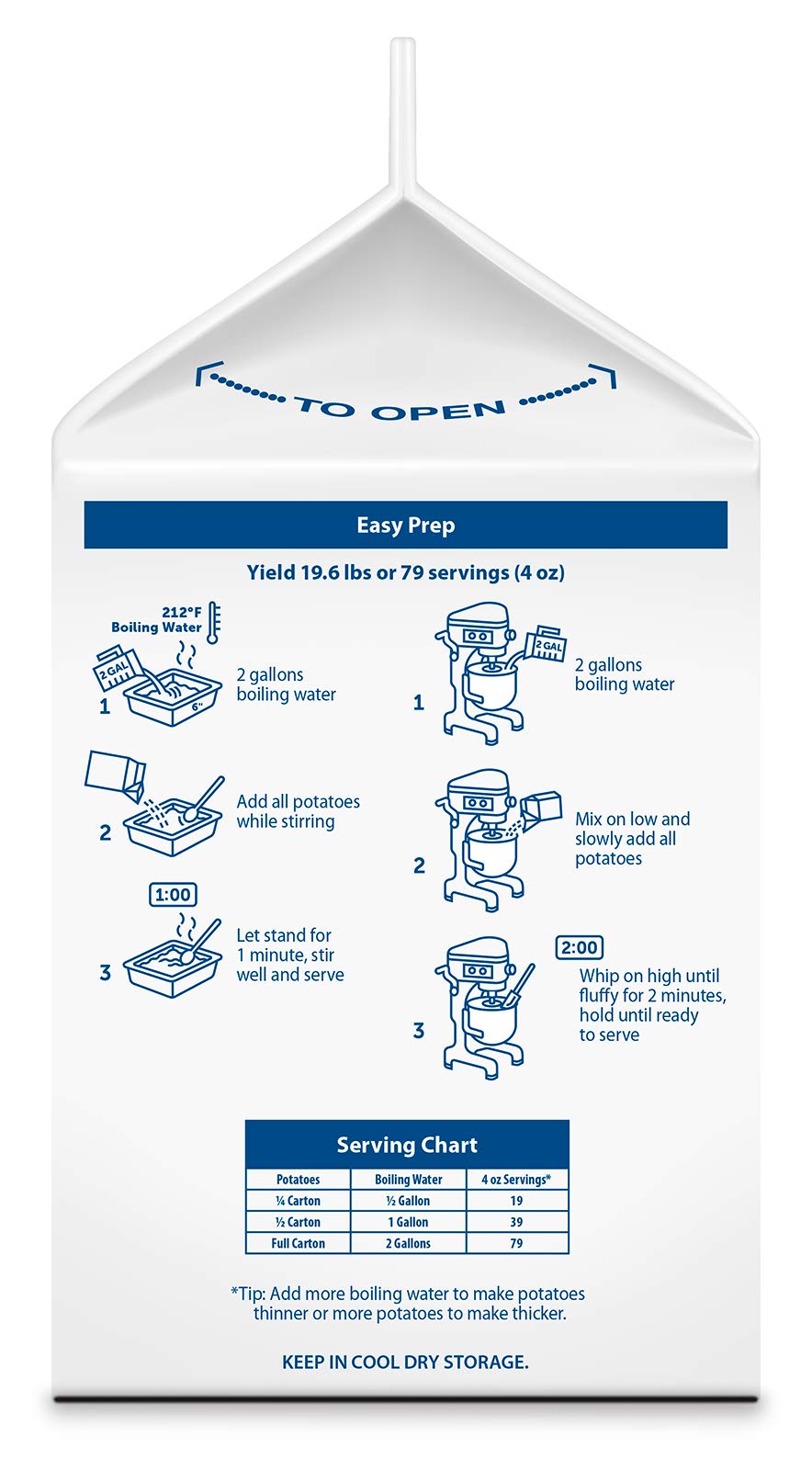 TO OPEN

Easy Prep

Yield 19.6 lbs or 79 servings (4 oz)

212°F Boiling Water

2 GAL

6"

1 2 gallons boiling water

2 Add all potatoes while stirring

1:00

3 Let stand for 1 minute, stir well and serve

2 GAL

1 2 gallons boiling water

2 Mix on low and slowly add all potatoes

2:00

3 Whip on high until fluffy for 2 minutes, hold until ready to serve

Serving Chart

| Potatoes | Boiling Water | 4 oz Servings* |
|---|---|---|
| ¼ Carton | ½ Gallon | 19 |
| ½ Carton | 1 Gallon | 39 |
| Full Carton | 2 Gallons | 79 |

*Tip: Add more boiling water to make potatoes thinner or more potatoes to make thicker.

KEEP IN COOL DRY STORAGE.