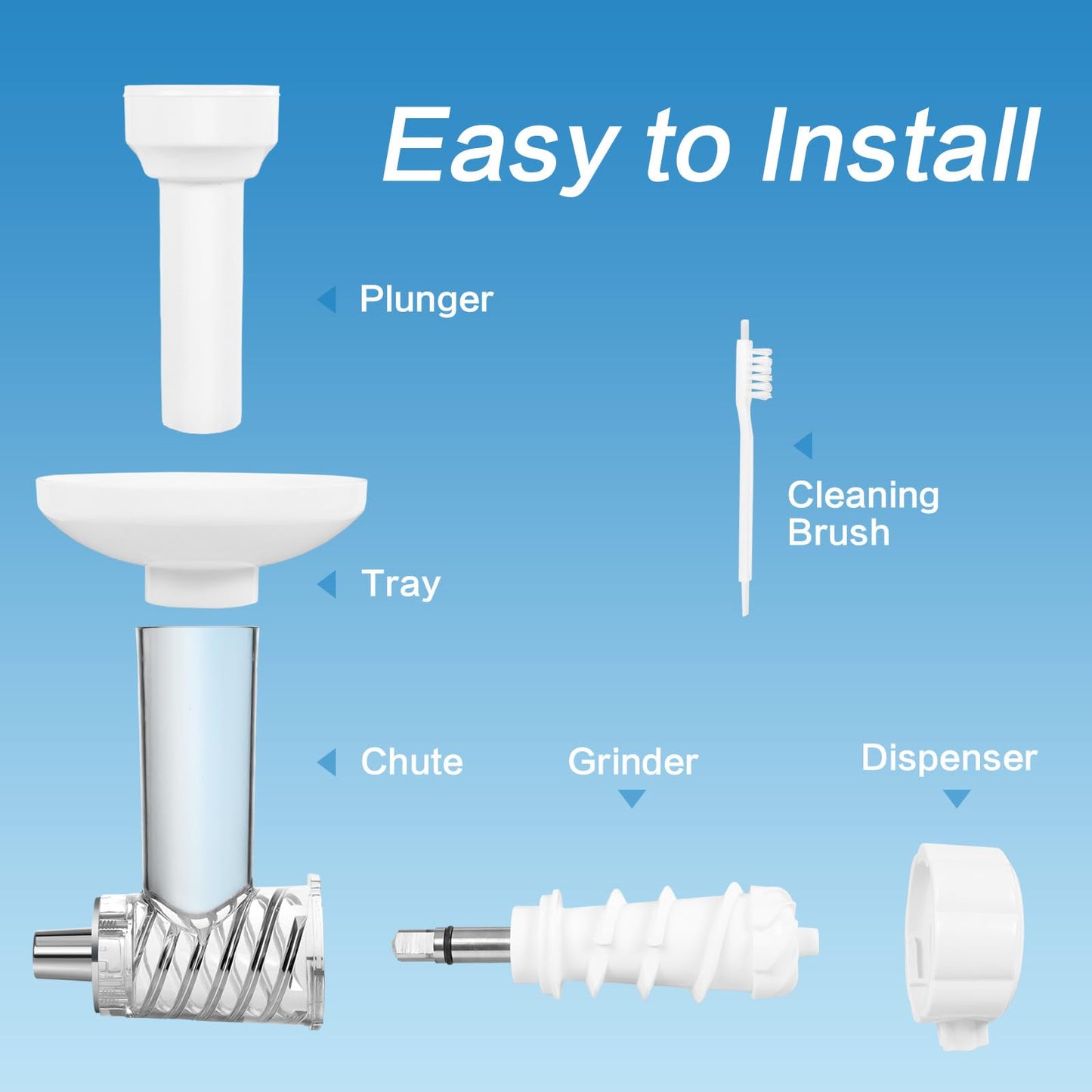 Easy to Install

Plunger

Cleaning Brush

Tray

Chute

Grinder

Dispenser