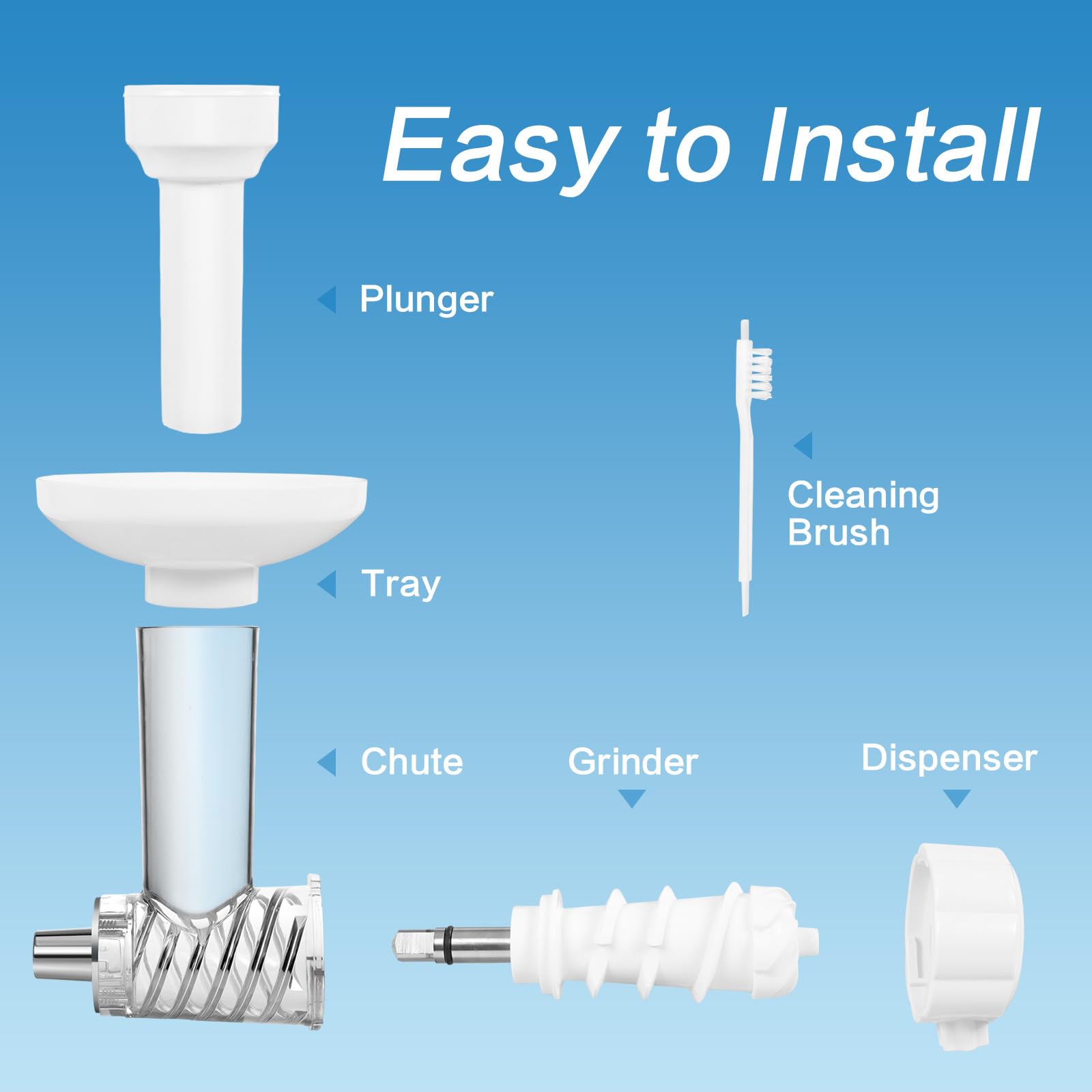 Easy to Install

Plunger

Cleaning Brush

Tray

Chute

Grinder

Dispenser