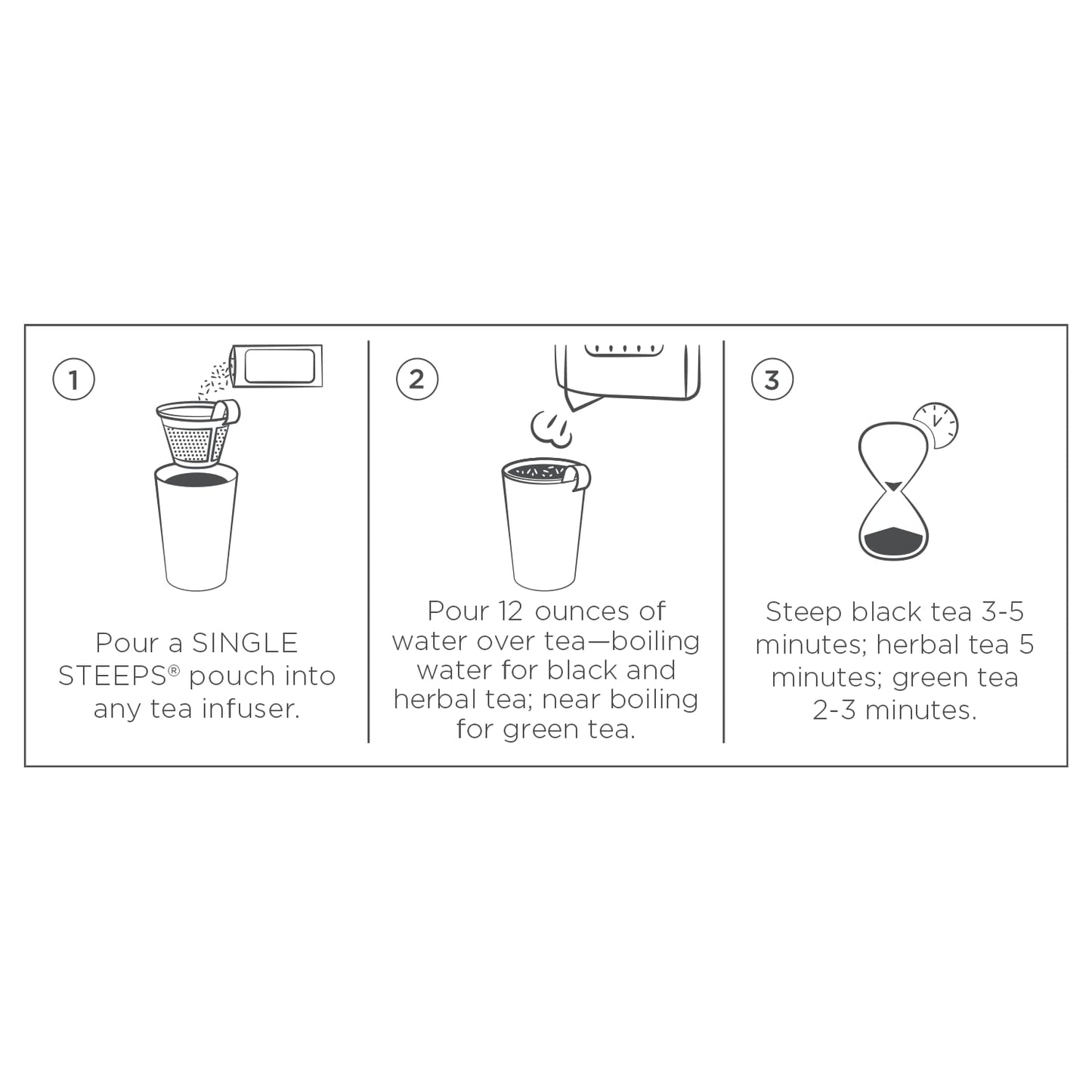 1

Pour a SINGLE STEEPS® pouch into any tea infuser.

2

Pour 12 ounces of water over tea—boiling water for black and herbal tea; near boiling for green tea.

3

Steep black tea 3-5 minutes; herbal tea 5 minutes; green tea 2-3 minutes.