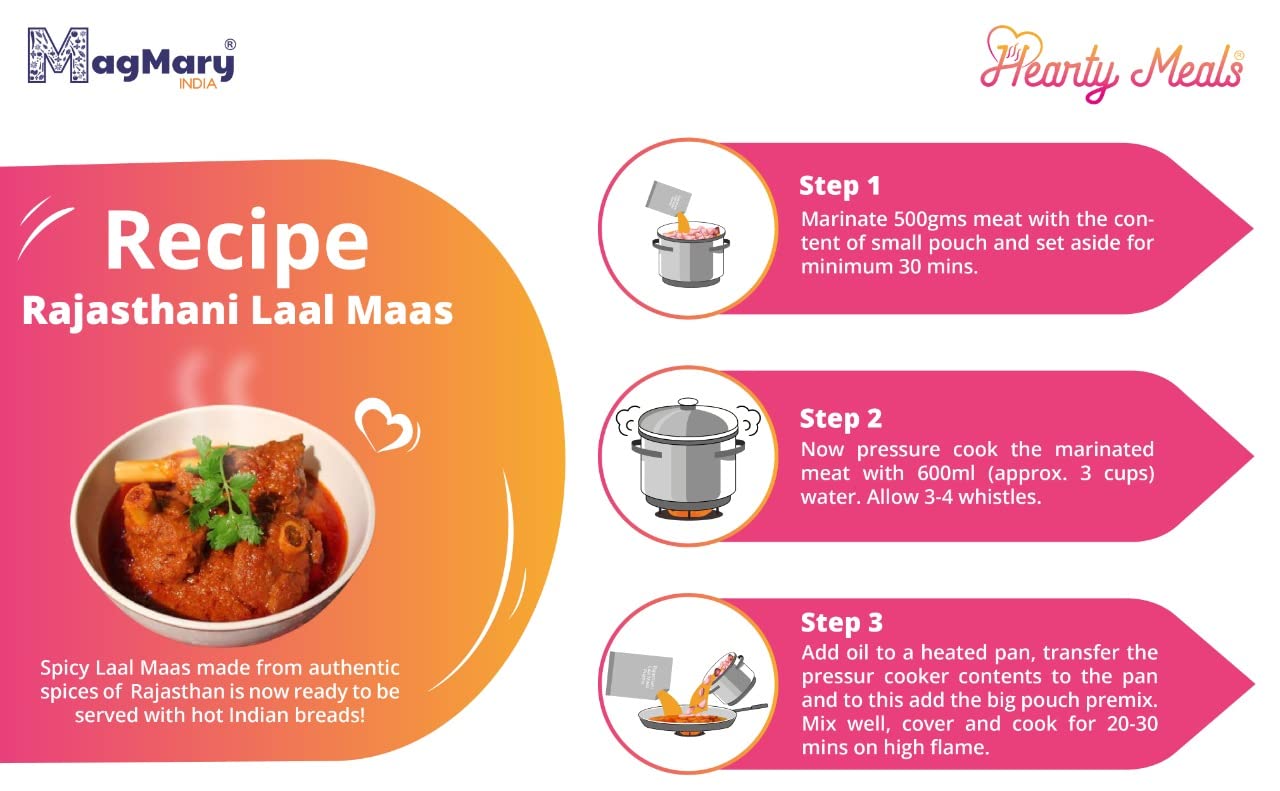 MagMary®
INDIA

Hearty Meals®

Recipe
Rajasthani Laal Maas

Spicy Laal Maas made from authentic spices of Rajasthan is now ready to be served with hot Indian breads!

Step 1
Marinate 500gms meat with the content of small pouch and set aside for minimum 30 mins.

Step 2
Now pressure cook the marinated meat with 600ml (approx. 3 cups) water. Allow 3-4 whistles.

Step 3
Add oil to a heated pan, transfer the pressur cooker contents to the pan and to this add the big pouch premix. Mix well, cover and cook for 20-30 mins on high flame.