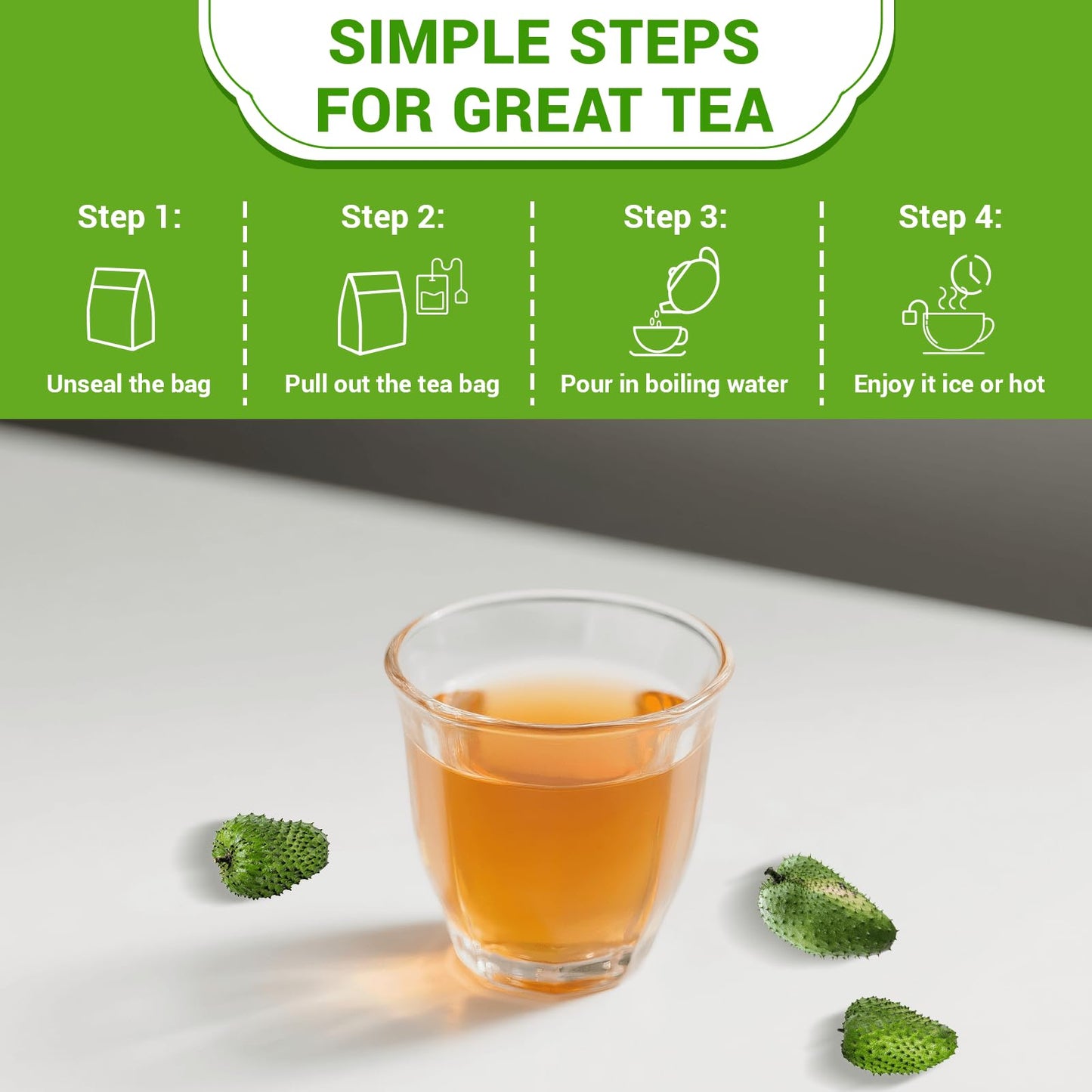 SIMPLE STEPS FOR GREAT TEA

Step 1:

Unseal the bag

Step 2:

Pull out the tea bag

Step 3:

Pour in boiling water

Step 4:

Enjoy it ice or hot