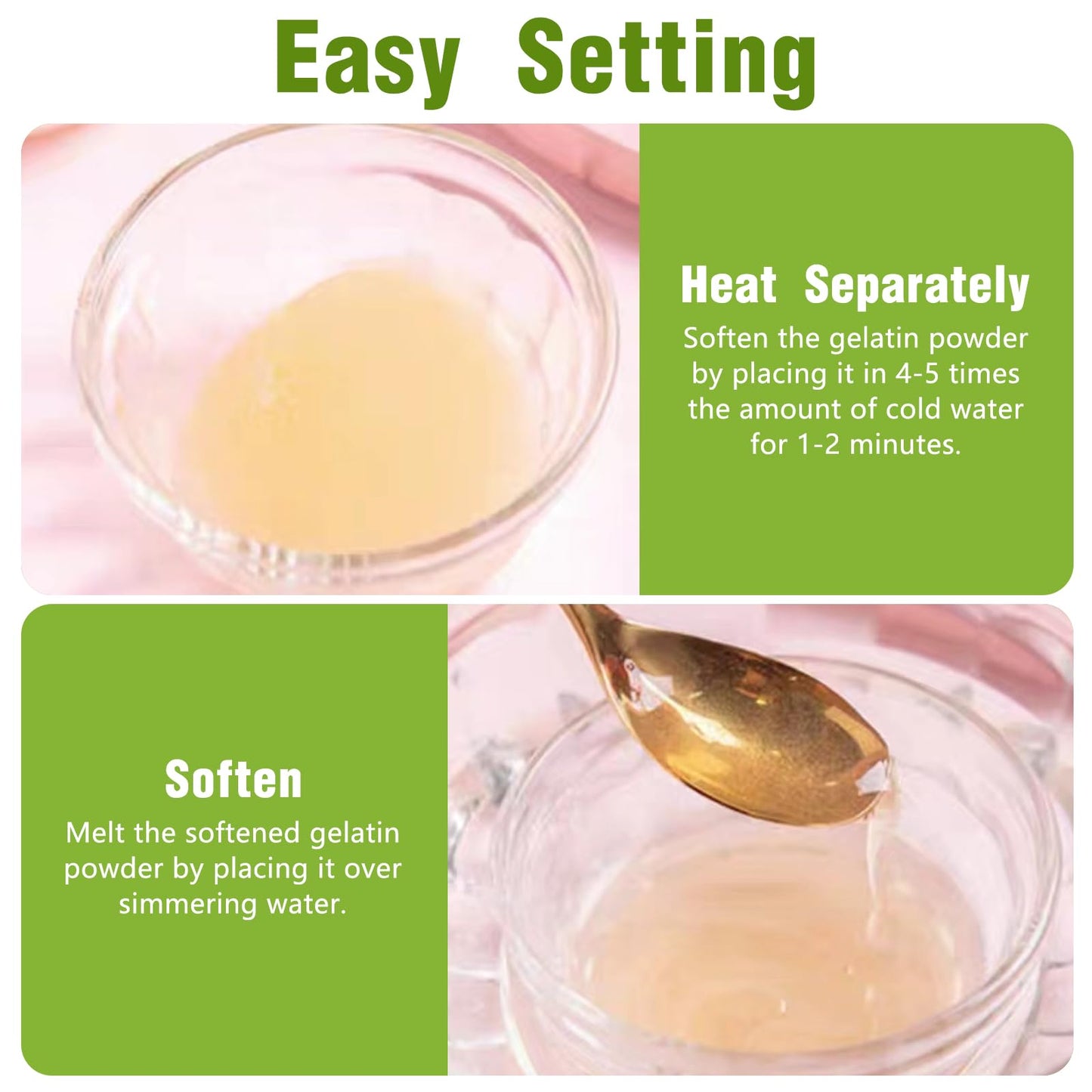 Easy Setting

Heat Separately
Soften the gelatin powder by placing it in 4-5 times the amount of cold water for 1-2 minutes.

Soften
Melt the softened gelatin powder by placing it over simmering water.