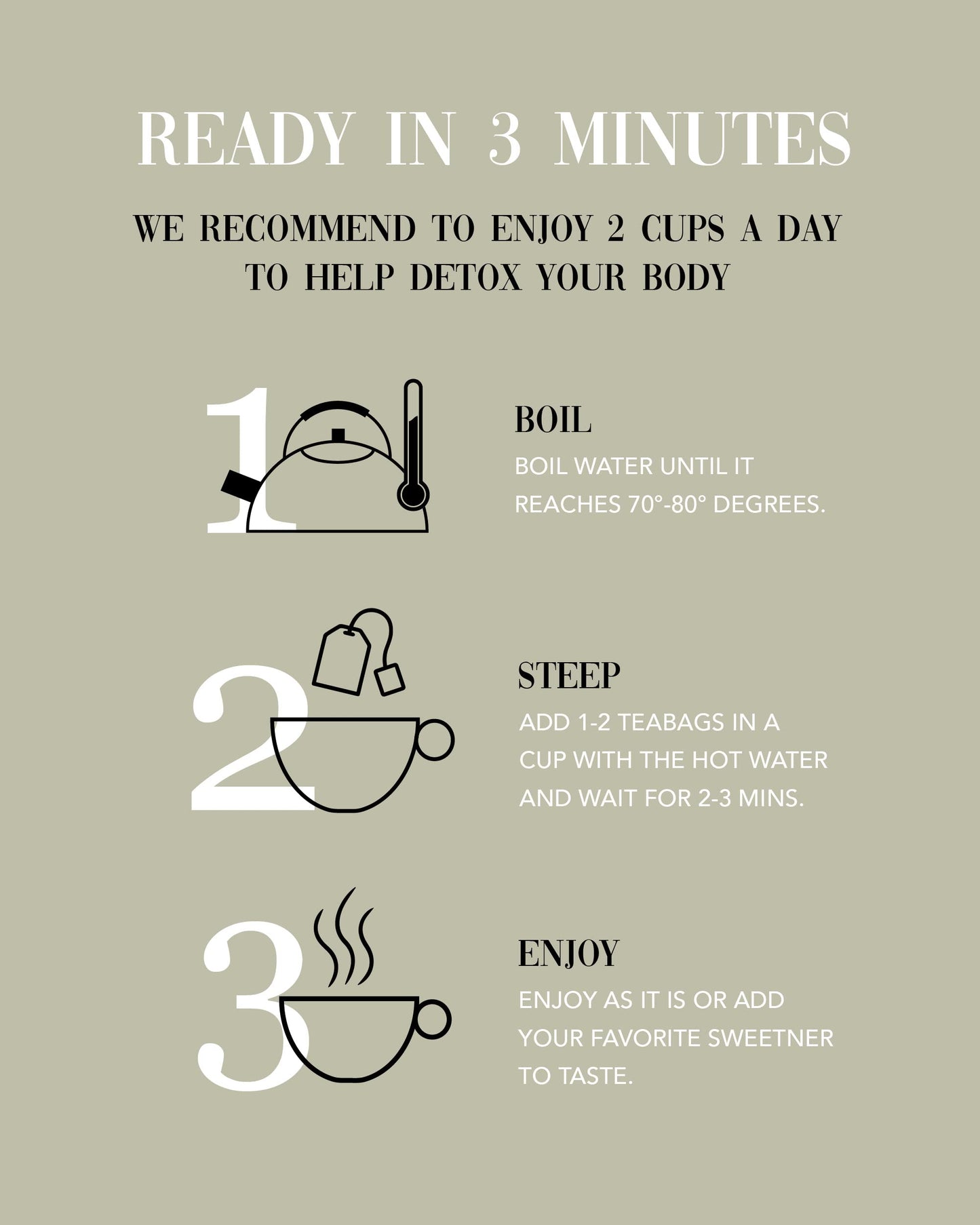 READY IN 3 MINUTES

WE RECOMMEND TO ENJOY 2 CUPS A DAY TO HELP DETOX YOUR BODY

1

BOIL

BOIL WATER UNTIL IT REACHES 70°-80° DEGREES.

2

STEEP

ADD 1-2 TEABAGS IN A CUP WITH THE HOT WATER AND WAIT FOR 2-3 MINS.

3

ENJOY

ENJOY AS IT IS OR ADD YOUR FAVORITE SWEETNER TO TASTE.