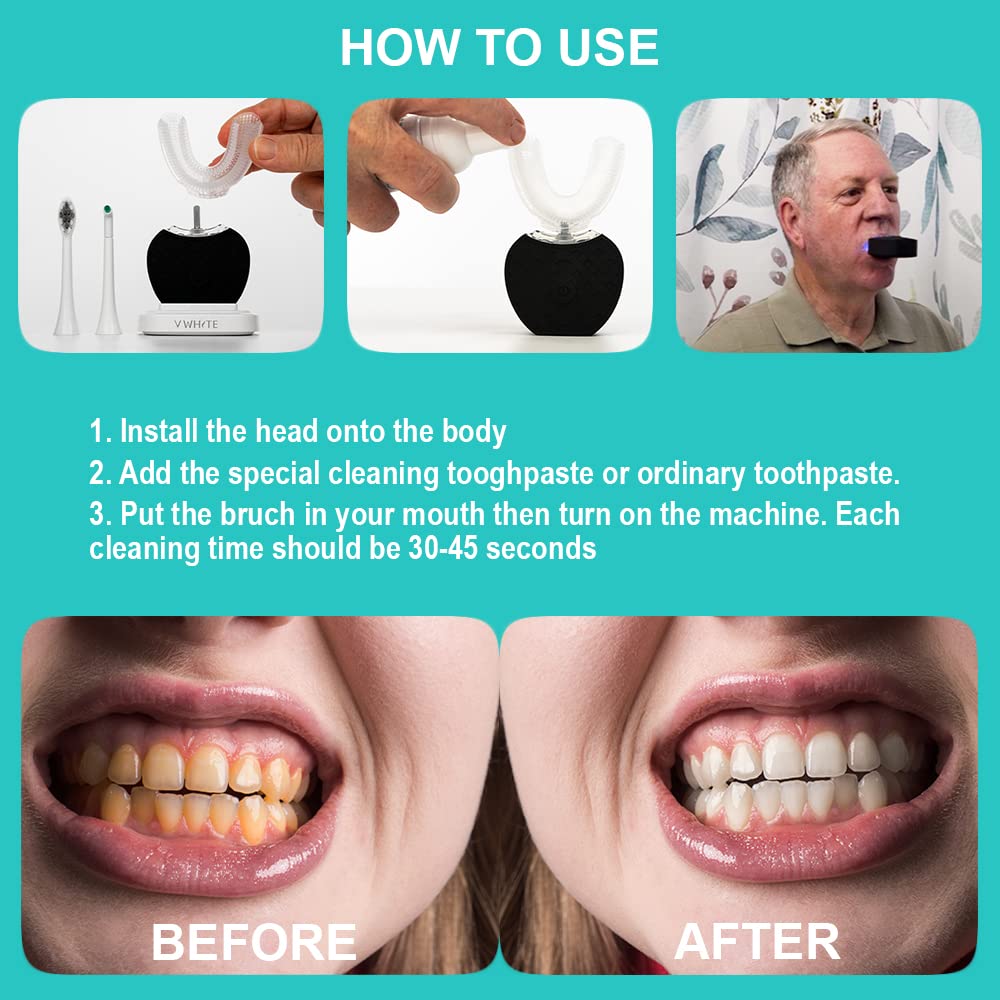 HOW TO USE

V WHITE

1. Install the head onto the body
2. Add the special cleaning tooghpaste or ordinary toothpaste.
3. Put the bruch in your mouth then turn on the machine. Each cleaning time should be 30-45 seconds

BEFORE

AFTER