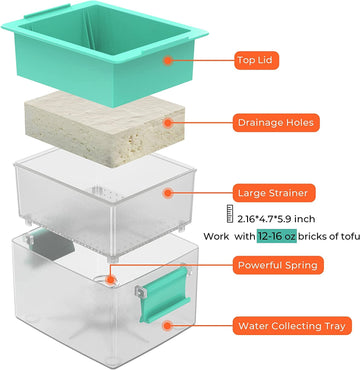 Top Lid

Drainage Holes

Large Strainer

2.16*4.7*5.9 inch

Work with 12-16 oz bricks of tofu

Powerful Spring

Water Collecting Tray