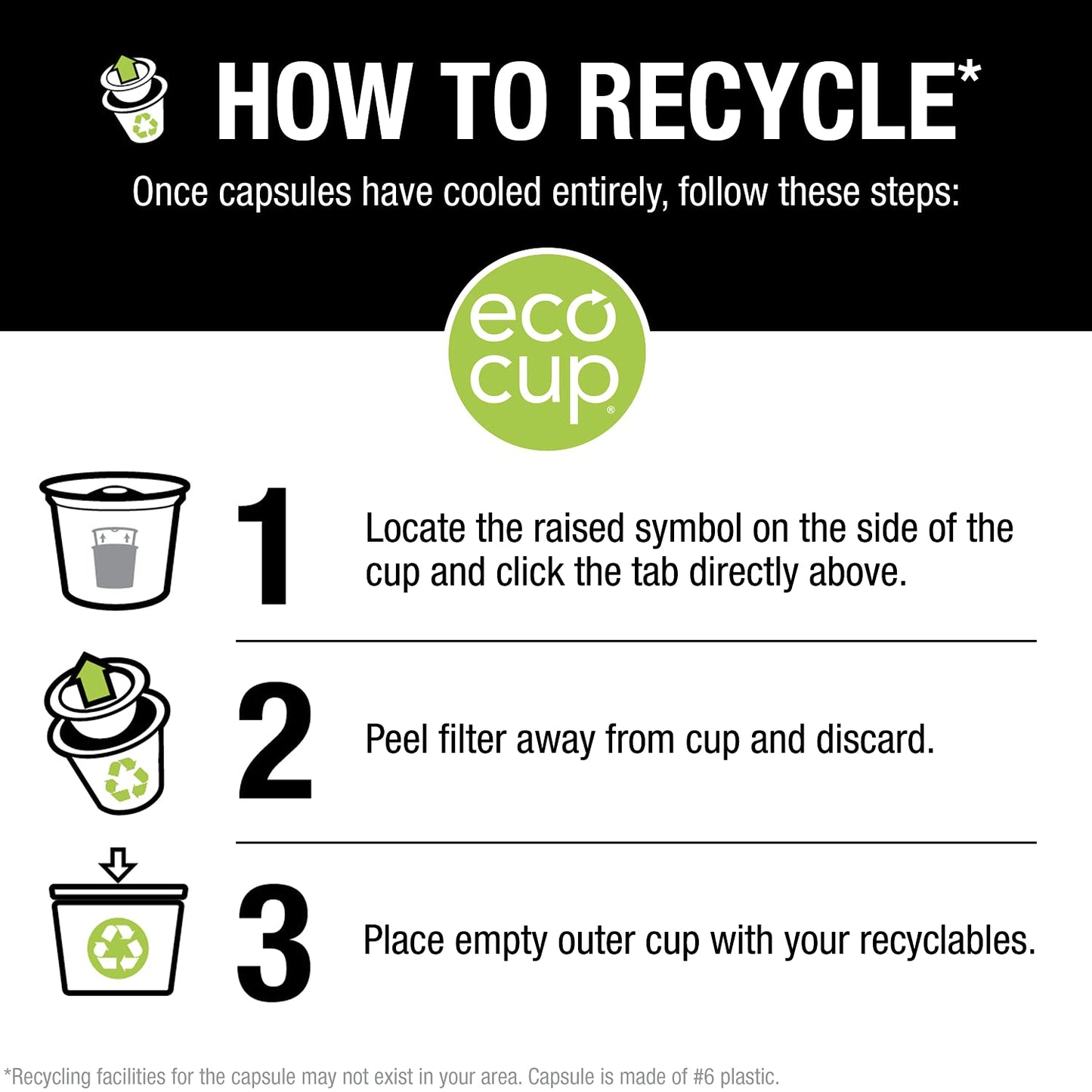 HOW TO RECYCLE*

Once capsules have cooled entirely, follow these steps:

eco cup®

1 Locate the raised symbol on the side of the cup and click the tab directly above.

2 Peel filter away from cup and discard.

3 Place empty outer cup with your recyclables.

*Recycling facilities for the capsule may not exist in your area. Capsule is made of #6 plastic.