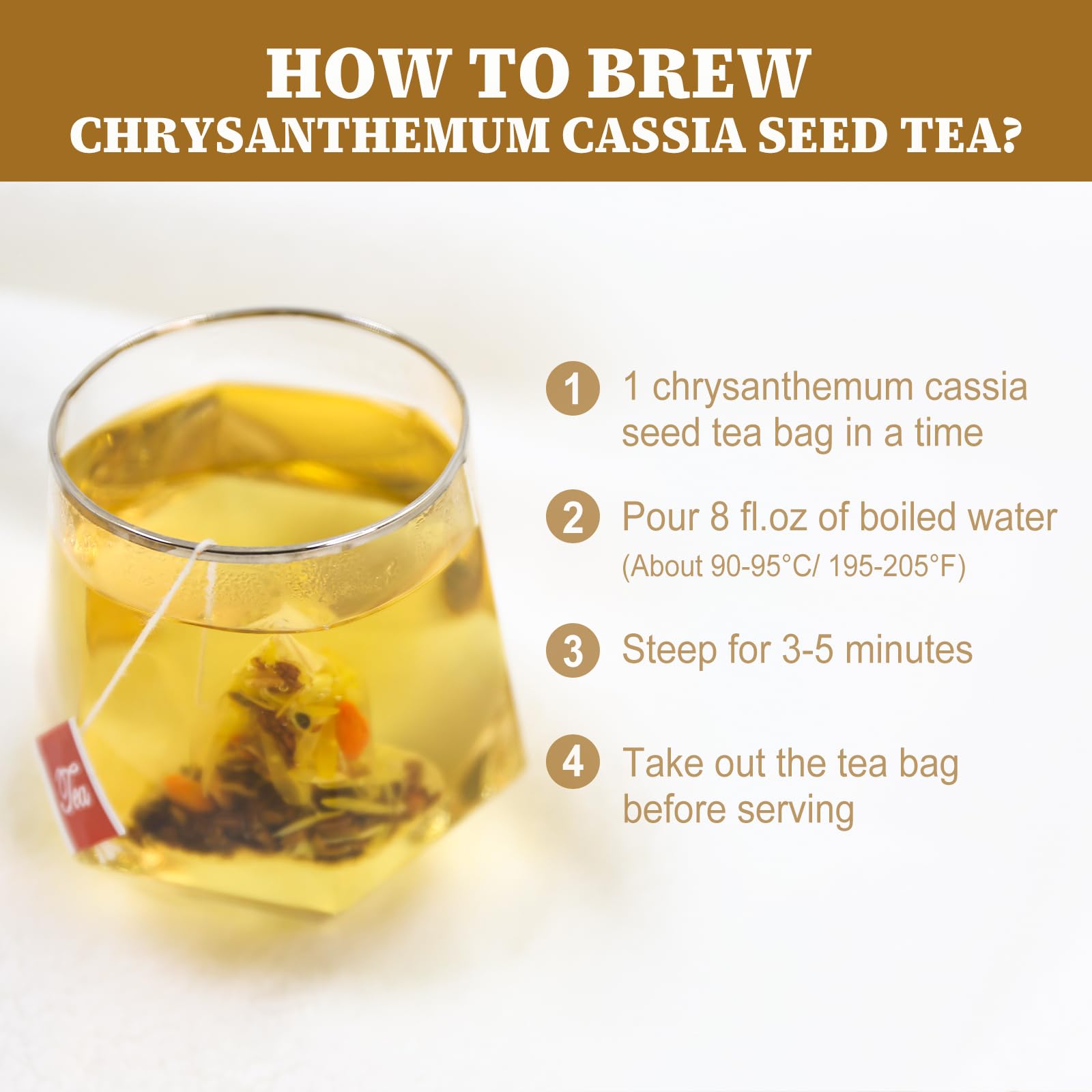 HOW TO BREW
CHRYSANTHEMUM CASSIA SEED TEA?

Tea

1 1 chrysanthemum cassia seed tea bag in a time

2 Pour 8 fl.oz of boiled water
(About 90-95°C/ 195-205°F)

3 Steep for 3-5 minutes

4 Take out the tea bag before serving