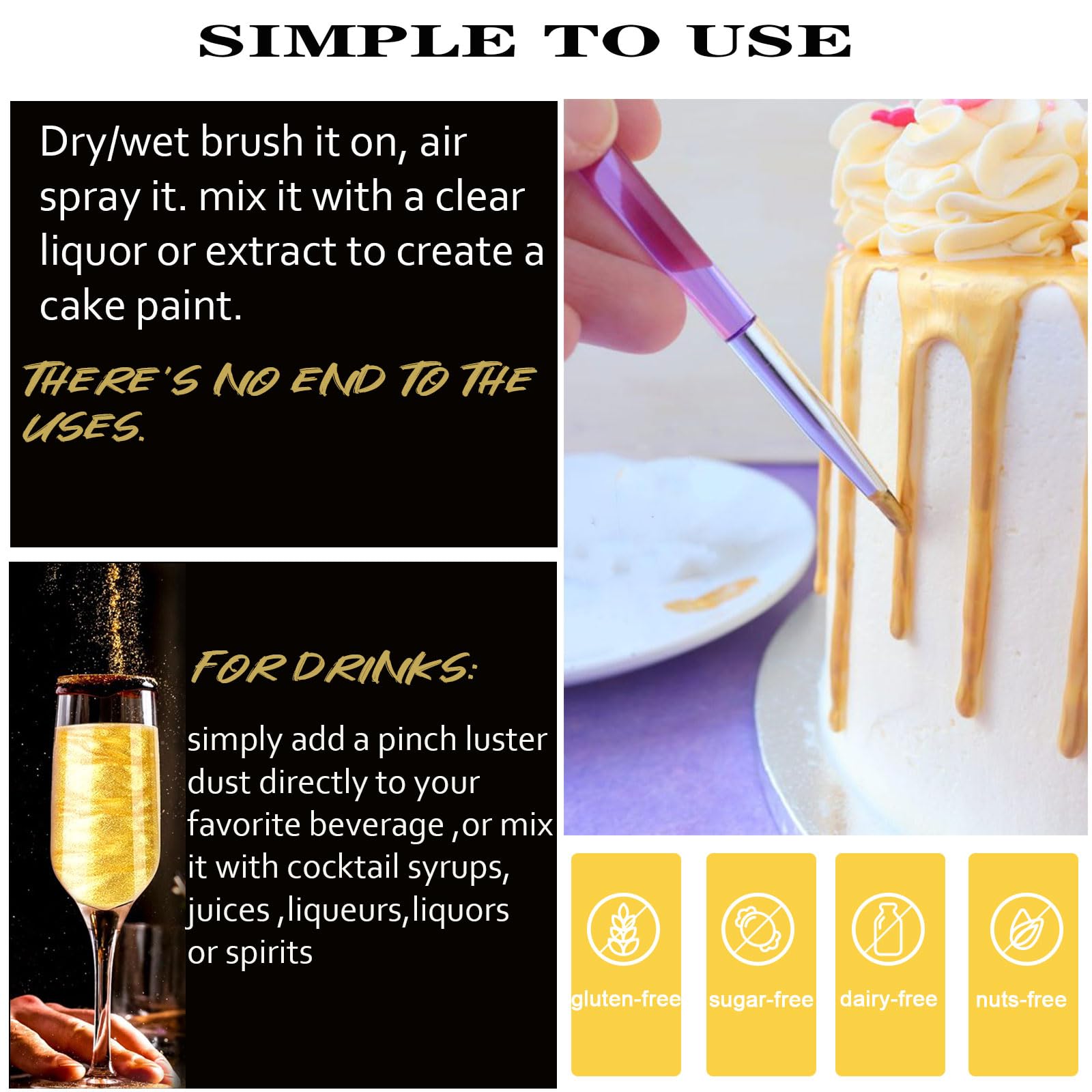 SIMPLE TO USE

Dry/wet brush it on, air spray it. mix it with a clear liquor or extract to create a cake paint.

THERE'S NO END TO THE USES.

FOR DRINKS:

simply add a pinch luster dust directly to your favorite beverage ,or mix it with cocktail syrups, juices ,liqueurs,liquors or spirits

gluten-free

sugar-free

dairy-free

nuts-free