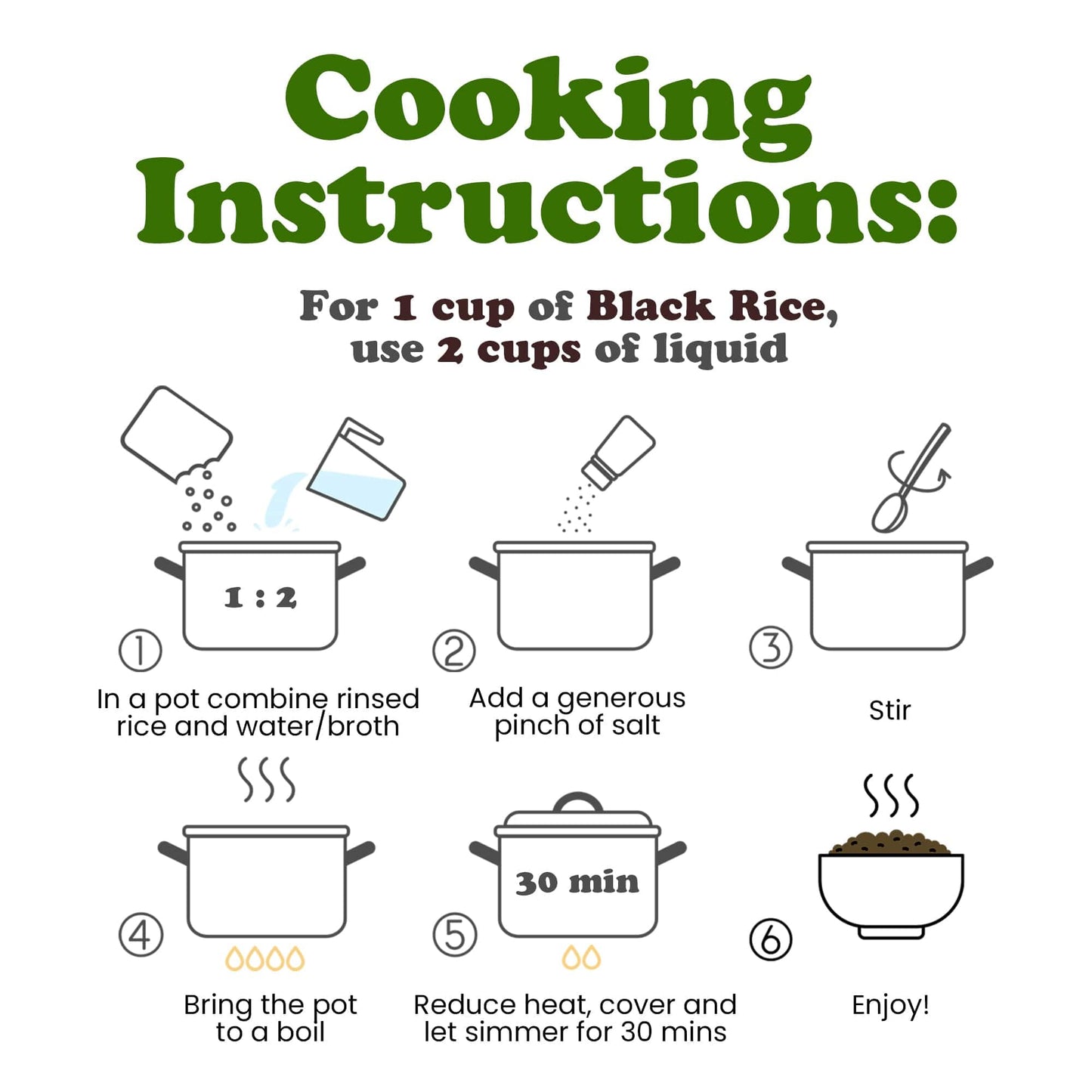 Cooking Instructions:

For 1 cup of Black Rice, use 2 cups of liquid

1 : 2

①
In a pot combine rinsed rice and water/broth

②
Add a generous pinch of salt

③
Stir

④
Bring the pot to a boil

30 min

⑤
Reduce heat, cover and let simmer for 30 mins

⑥
Enjoy!