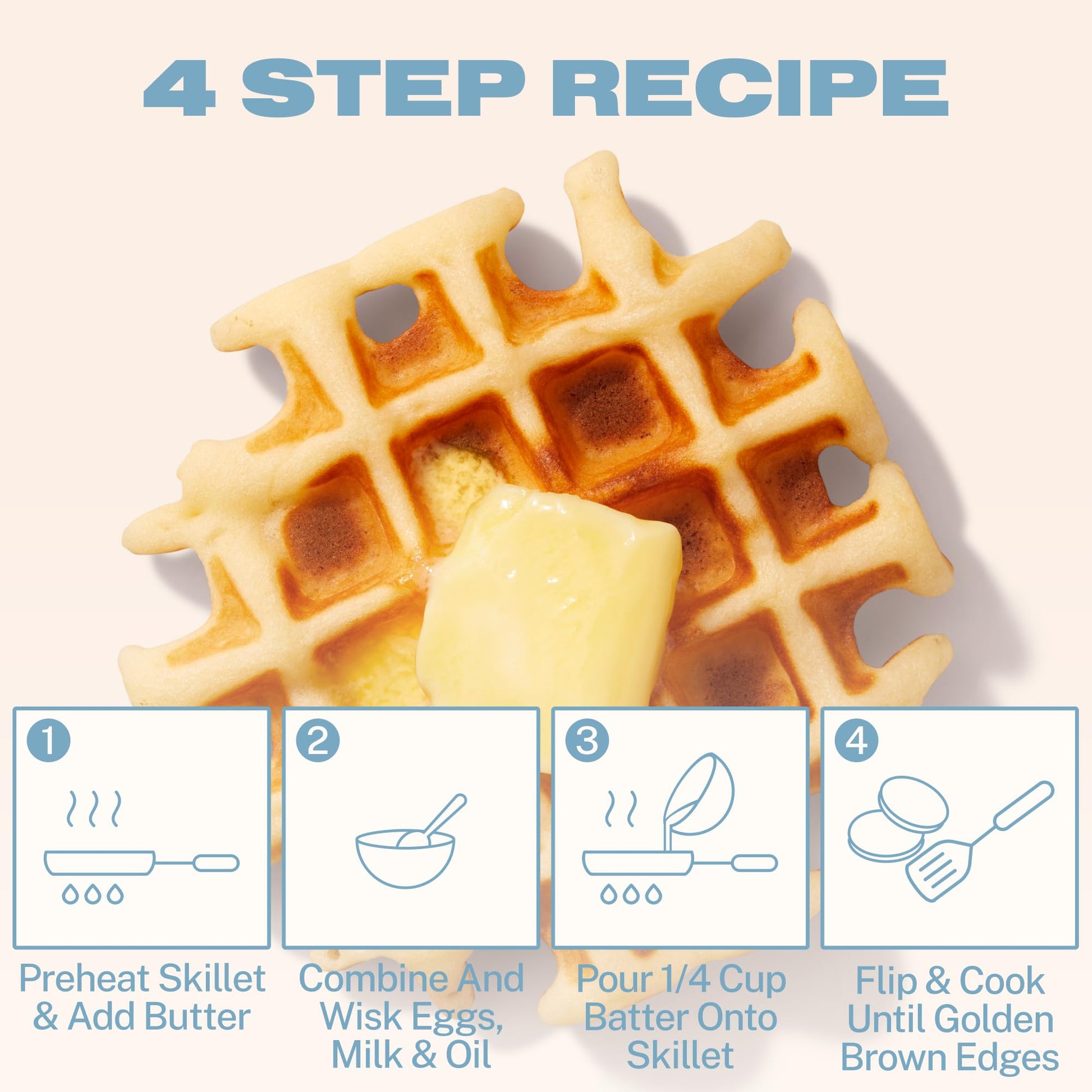 4 STEP RECIPE

1
Preheat Skillet & Add Butter

2
Combine And Wisk Eggs, Milk & Oil

3
Pour 1/4 Cup Batter Onto Skillet

4
Flip & Cook Until Golden Brown Edges