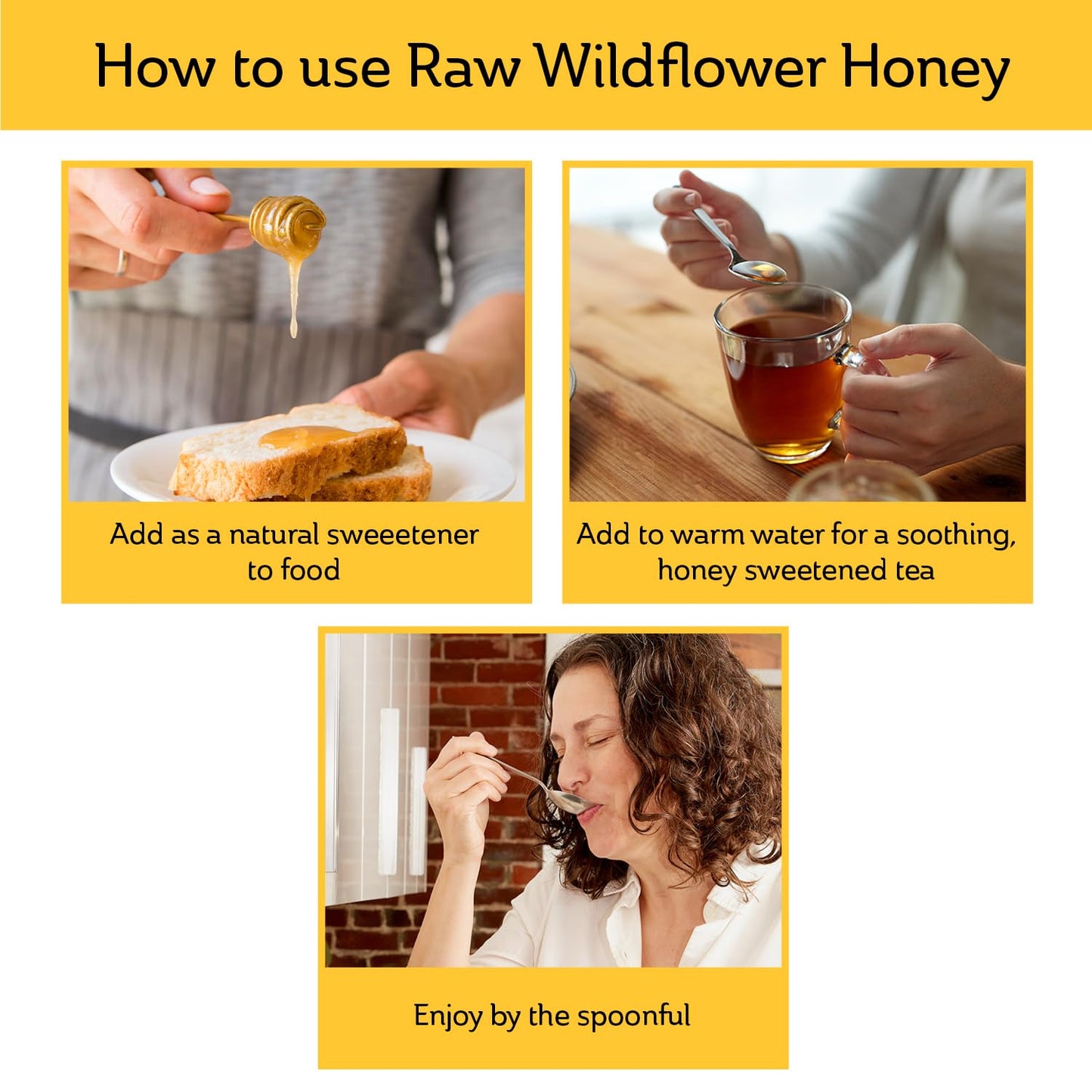 How to use Raw Wildflower Honey

Add as a natural sweeetener to food

Add to warm water for a soothing, honey sweetened tea

Enjoy by the spoonful