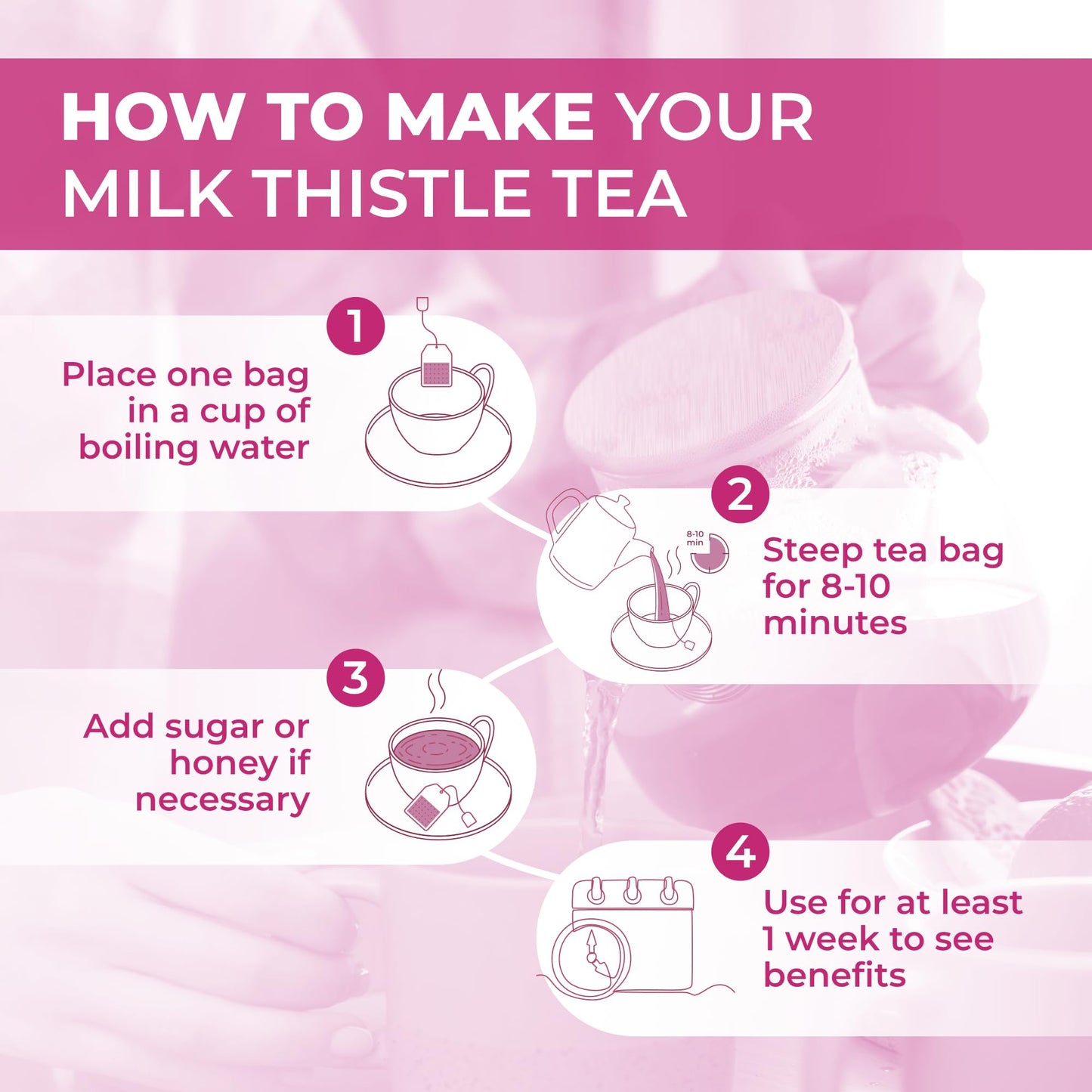 HOW TO MAKE YOUR MILK THISTLE TEA

1

Place one bag in a cup of boiling water

2

8-10 min

Steep tea bag for 8-10 minutes

3

Add sugar or honey if necessary

4

Use for at least 1 week to see benefits