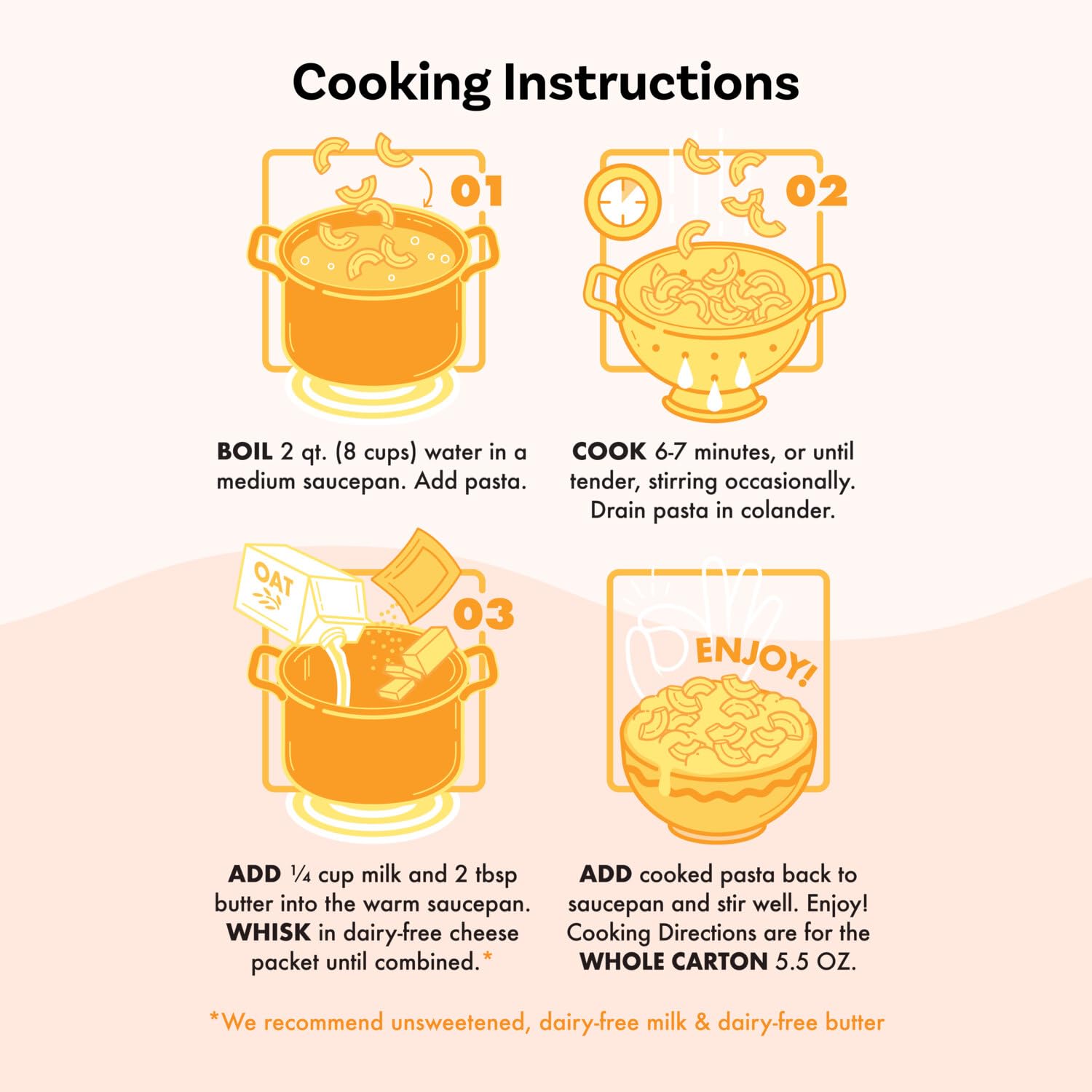 Cooking Instructions

01

BOIL 2 qt. (8 cups) water in a medium saucepan. Add pasta.

02

COOK 6-7 minutes, or until tender, stirring occasionally. Drain pasta in colander.

OAT

03

ADD ¼ cup milk and 2 tbsp butter into the warm saucepan. WHISK in dairy-free cheese packet until combined.*

ENJOY!

ADD cooked pasta back to saucepan and stir well. Enjoy! Cooking Directions are for the WHOLE CARTON 5.5 OZ.

*We recommend unsweetened, dairy-free milk & dairy-free butter