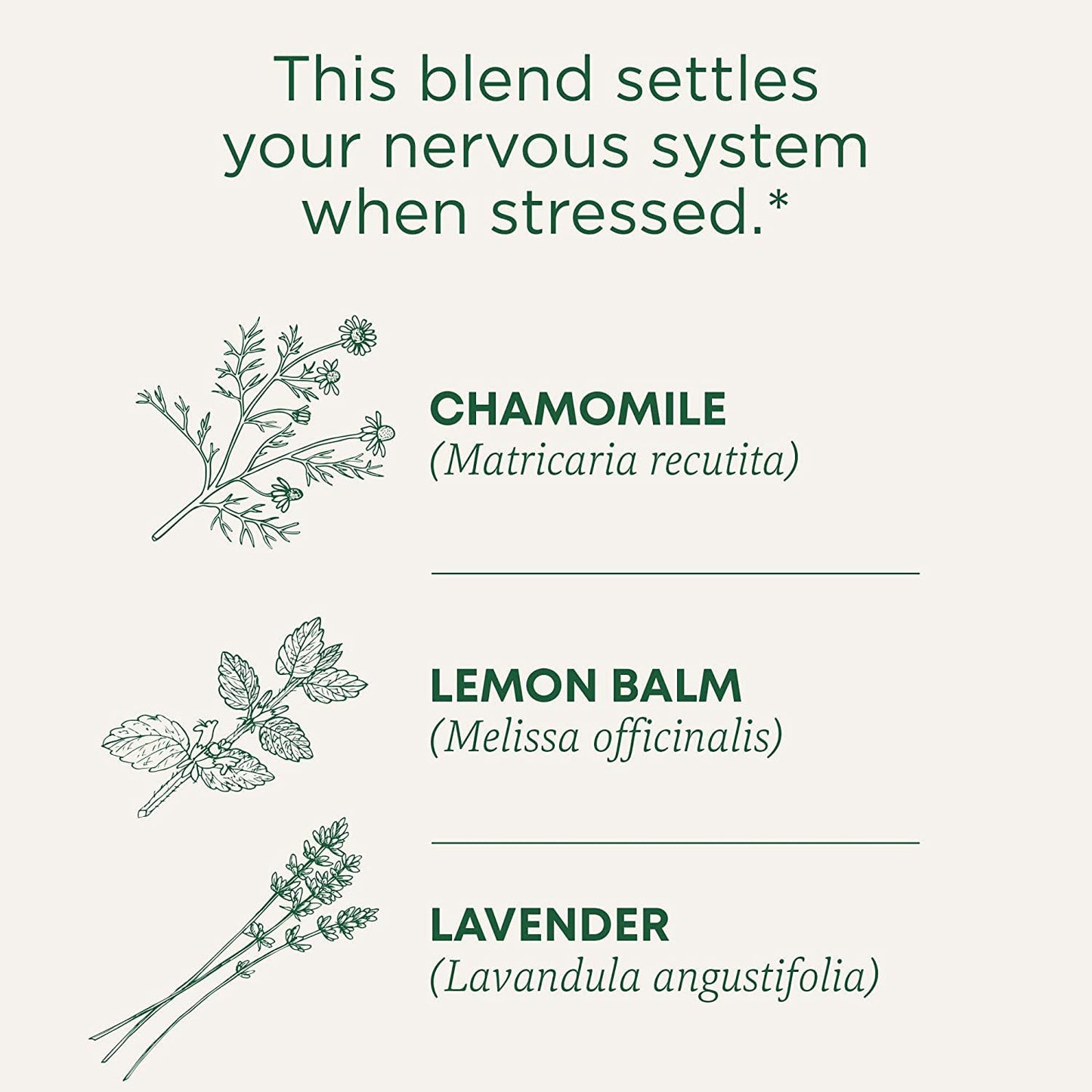 This blend settles your nervous system when stressed.*

CHAMOMILE
(Matricaria recutita)

LEMON BALM
(Melissa officinalis)

LAVENDER
(Lavandula angustifolia)