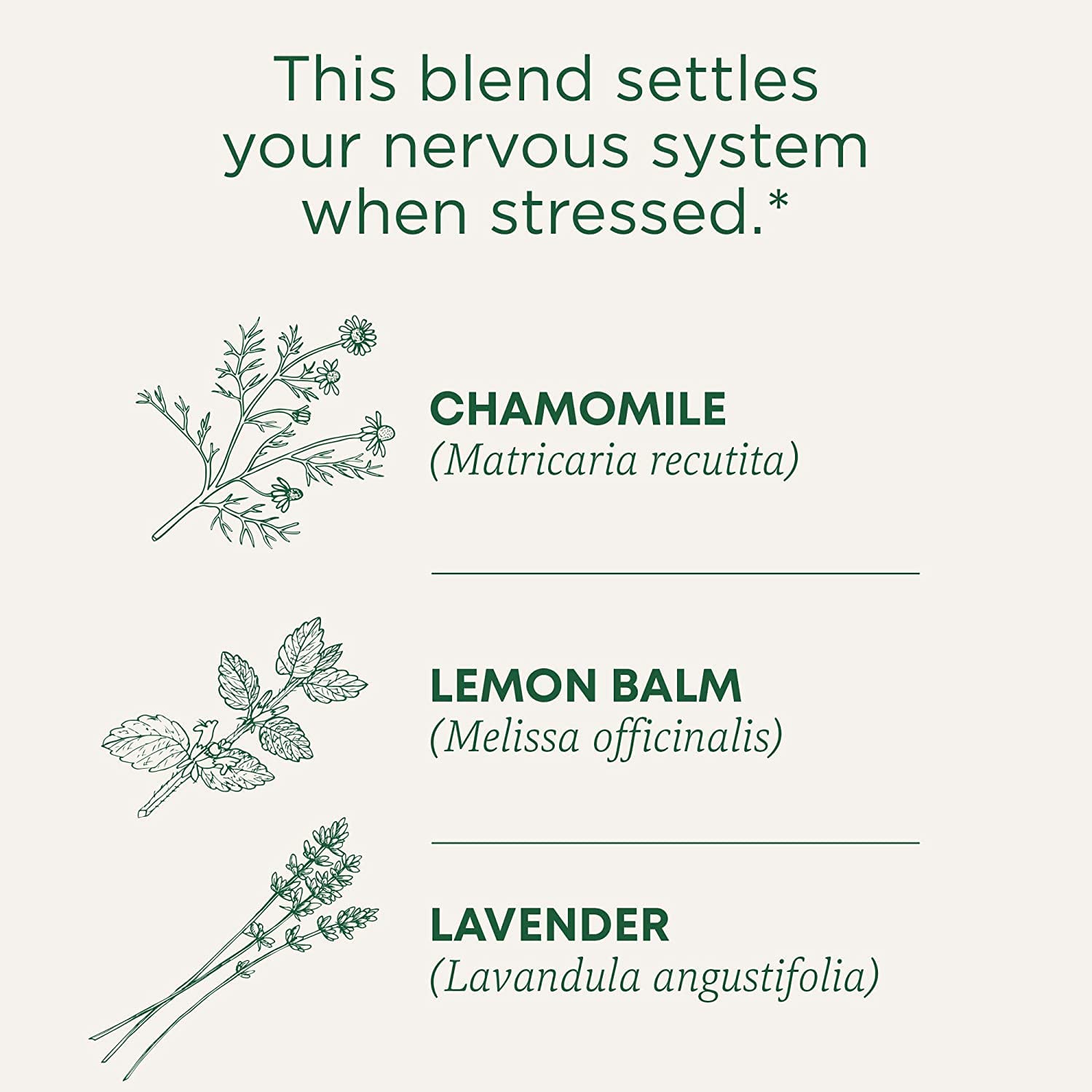 This blend settles your nervous system when stressed.*

CHAMOMILE
(Matricaria recutita)

LEMON BALM
(Melissa officinalis)

LAVENDER
(Lavandula angustifolia)