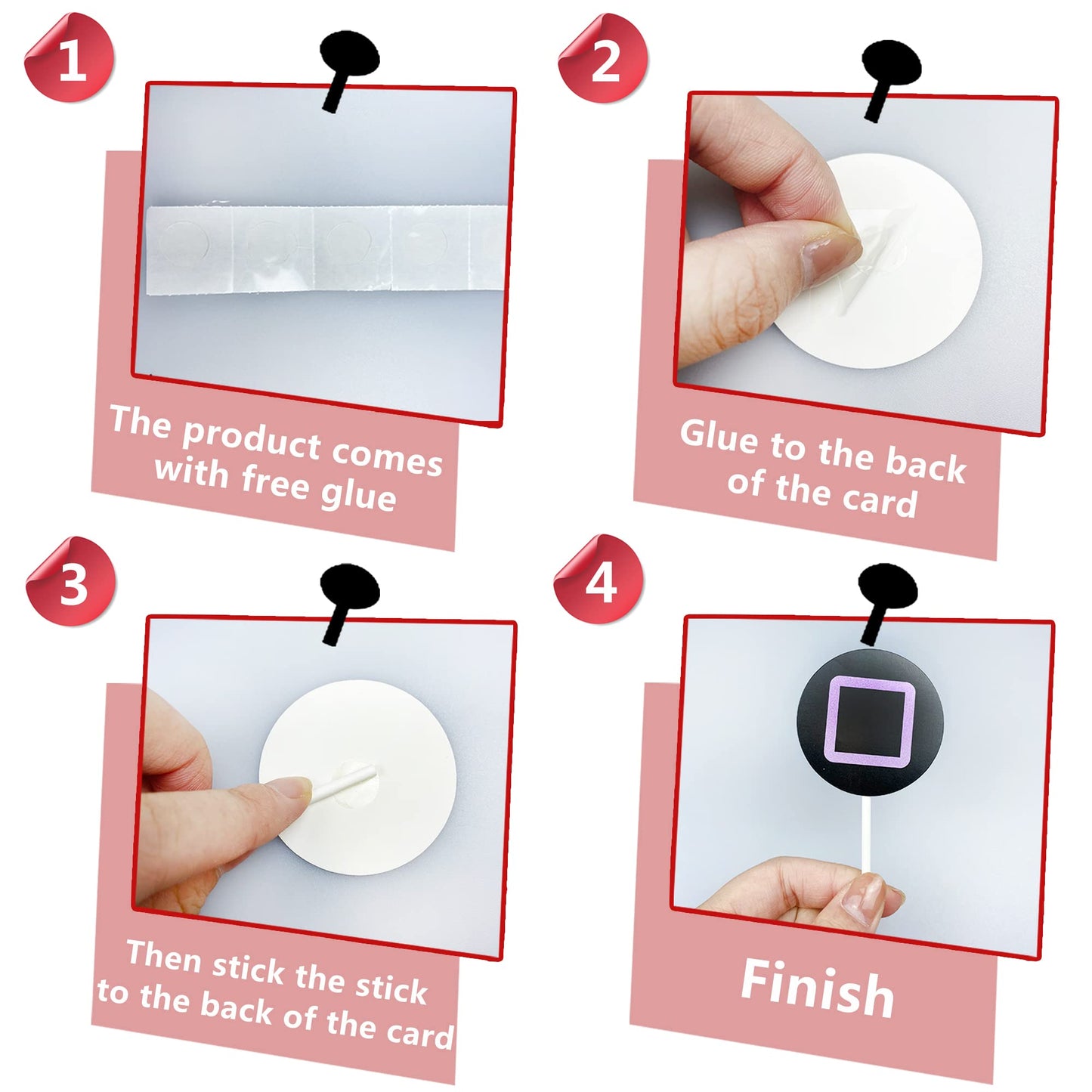 1

The product comes with free glue

2

Glue to the back of the card

3

Then stick the stick to the back of the card

4

Finish