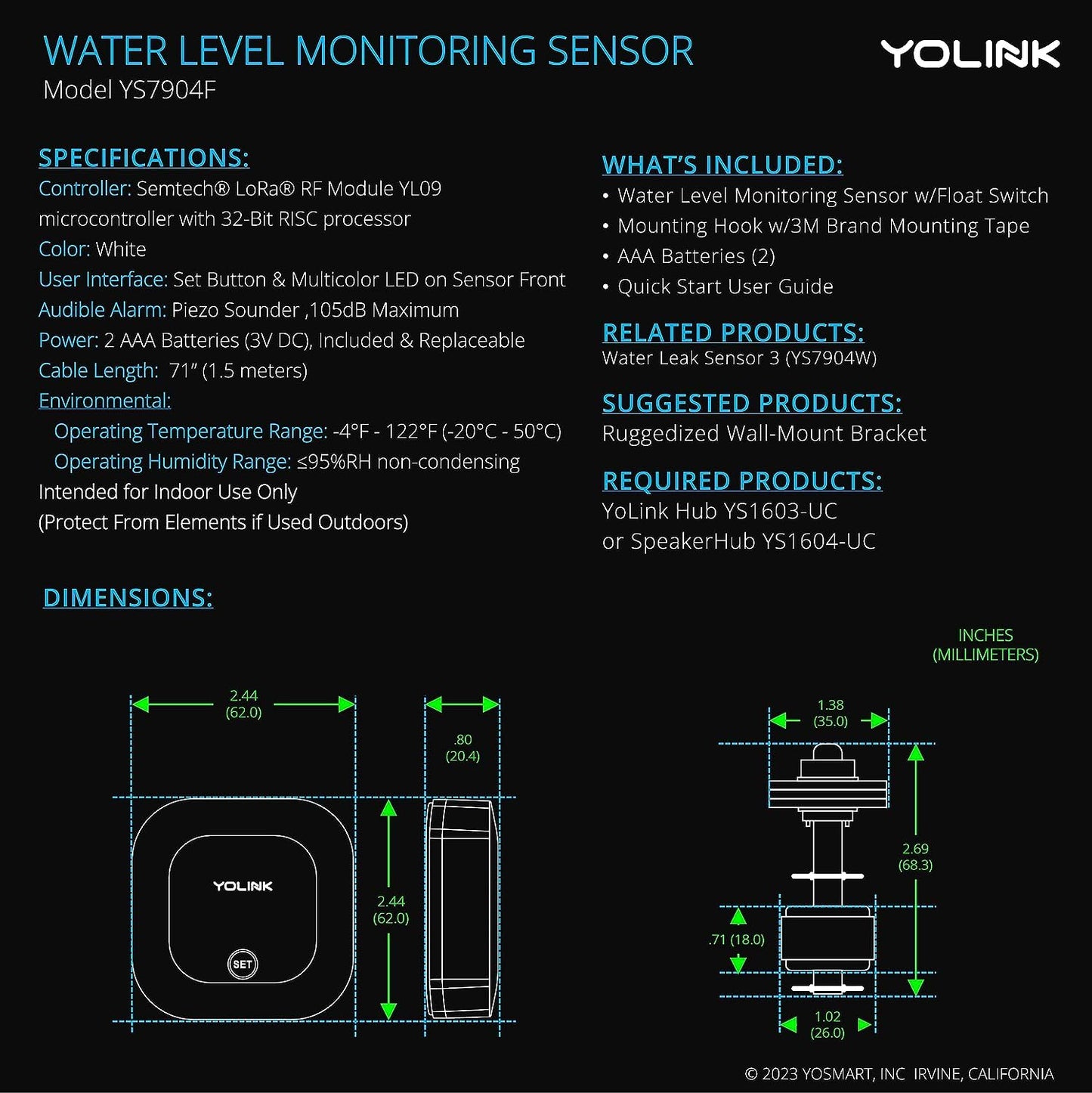 WATER LEVEL MONITORING SENSOR
Model YS7904F

YOLINK

SPECIFICATIONS:
Controller: Semtech® LoRa® RF Module YL09 microcontroller with 32-Bit RISC processor
Color: White
User Interface: Set Button & Multicolor LED on Sensor Front
Audible Alarm: Piezo Sounder ,105dB Maximum
Power: 2 AAA Batteries (3V DC), Included & Replaceable
Cable Length: 71" (1.5 meters)
Environmental:
Operating Temperature Range: -4°F - 122°F (-20°C - 50°C)
Operating Humidity Range: ≤95%RH non-condensing
Intended for Indoor Use Only
(Protect From Elements if Used Outdoors)

WHAT'S INCLUDED:
• Water Level Monitoring Sensor w/Float Switch
• Mounting Hook w/3M Brand Mounting Tape
• AAA Batteries (2)
• Quick Start User Guide

RELATED PRODUCTS:
Water Leak Sensor 3 (YS7904W)

SUGGESTED PRODUCTS:
Ruggedized Wall-Mount Bracket

REQUIRED PRODUCTS:
YoLink Hub YS1603-UC
or SpeakerHub YS1604-UC

DIMENSIONS:

INCHES
(MILLIMETERS)

2.44
(62.0)

.80
(20.4)

YOLINK

SET

2.44
(62.0)

1.38
(35.0)

2.69
(68.3)

.71 (18.0)

1.02
(26.0)

© 2023 YOSMART, INC IRVINE, CALIFORNIA