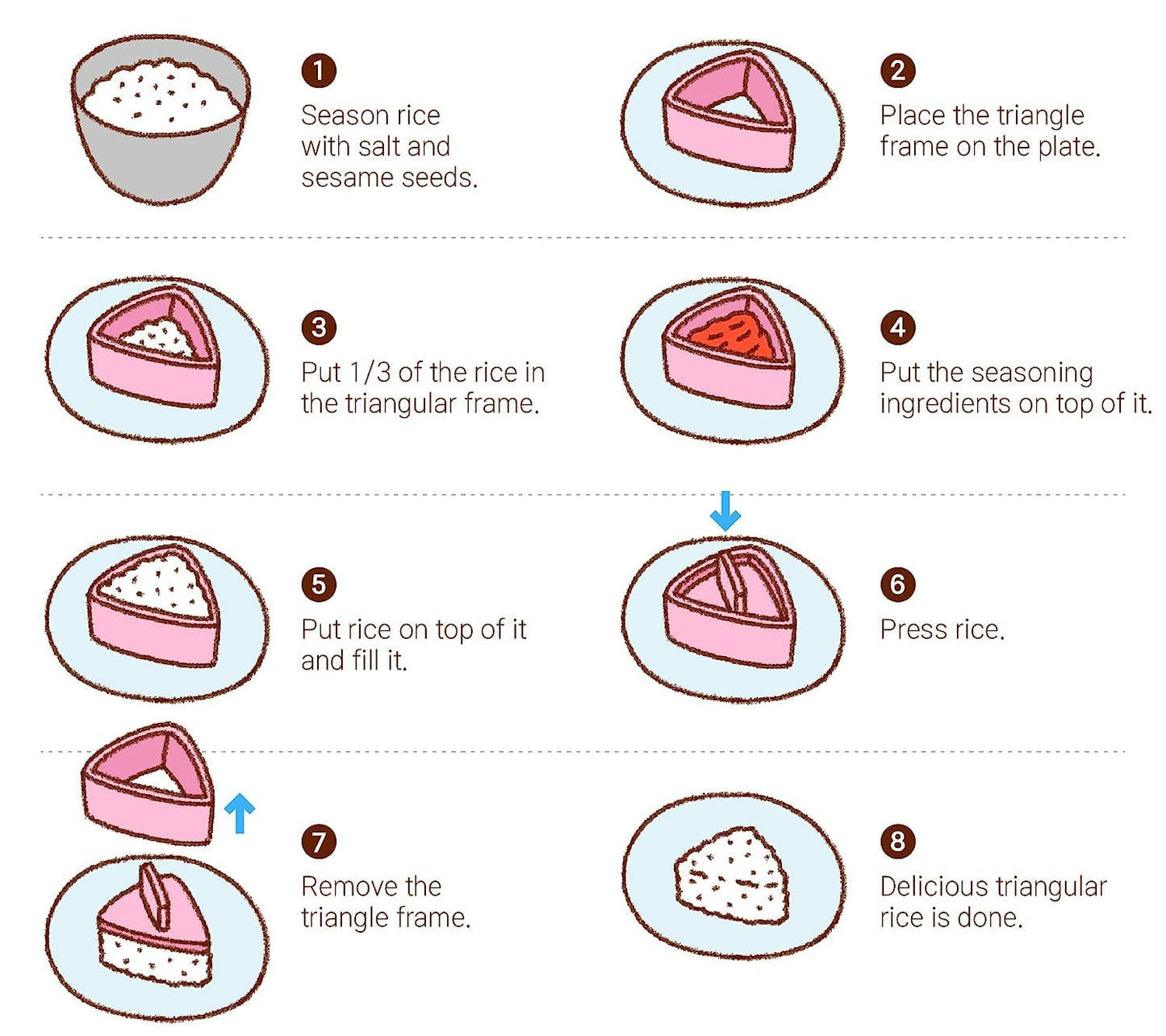 1
Season rice with salt and sesame seeds.

2
Place the triangle frame on the plate.

3
Put 1/3 of the rice in the triangular frame.

4
Put the seasoning ingredients on top of it.

5
Put rice on top of it and fill it.

6
Press rice.

7
Remove the triangle frame.

8
Delicious triangular rice is done.