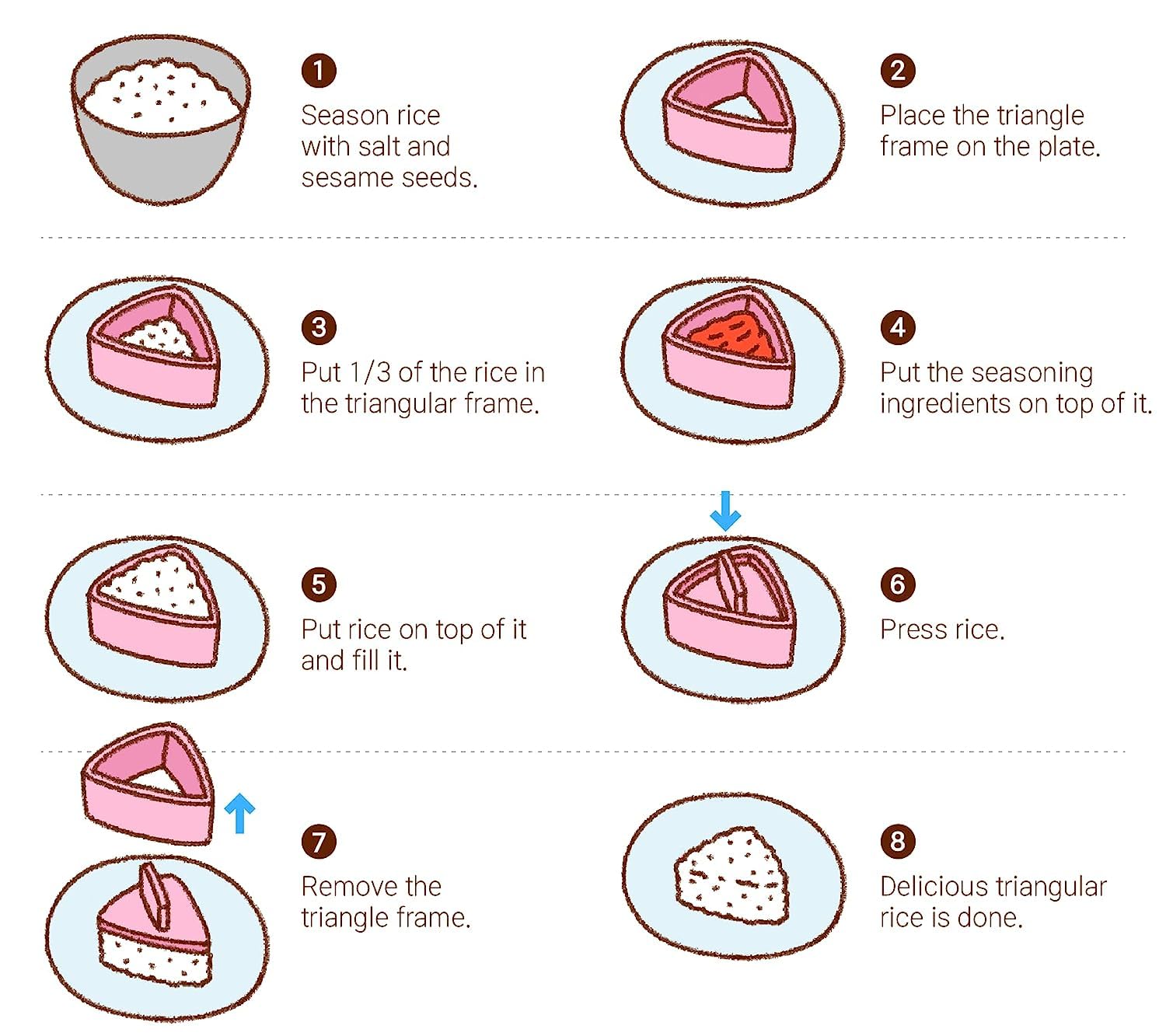 1
Season rice with salt and sesame seeds.

2
Place the triangle frame on the plate.

3
Put 1/3 of the rice in the triangular frame.

4
Put the seasoning ingredients on top of it.

5
Put rice on top of it and fill it.

6
Press rice.

7
Remove the triangle frame.

8
Delicious triangular rice is done.