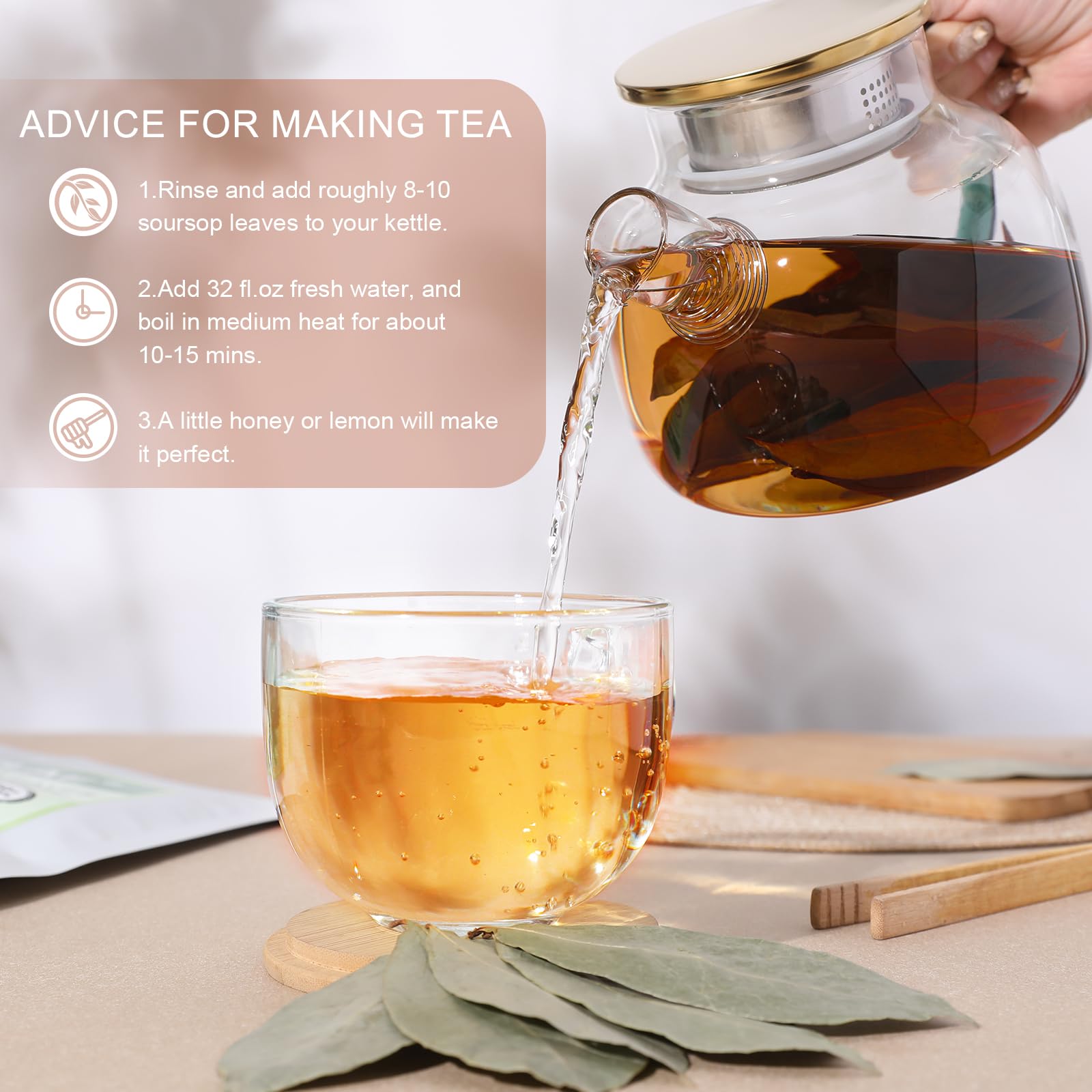 ADVICE FOR MAKING TEA

1.Rinse and add roughly 8-10 soursop leaves to your kettle.

2.Add 32 fl.oz fresh water, and boil in medium heat for about 10-15 mins.

3.A little honey or lemon will make it perfect.