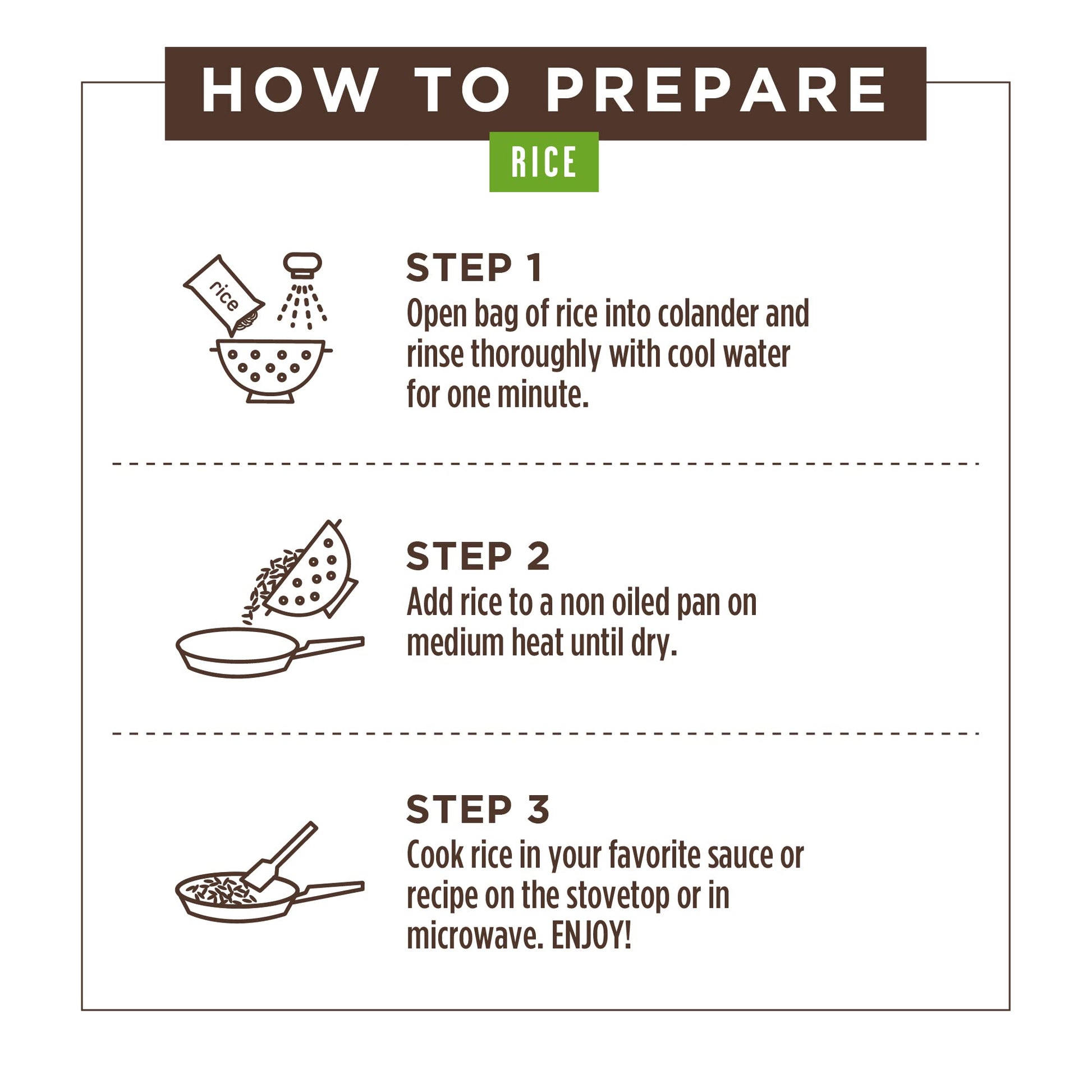 HOW TO PREPARE

RICE

rice

STEP 1
Open bag of rice into colander and rinse thoroughly with cool water for one minute.

STEP 2
Add rice to a non oiled pan on medium heat until dry.

STEP 3
Cook rice in your favorite sauce or recipe on the stovetop or in microwave. ENJOY!