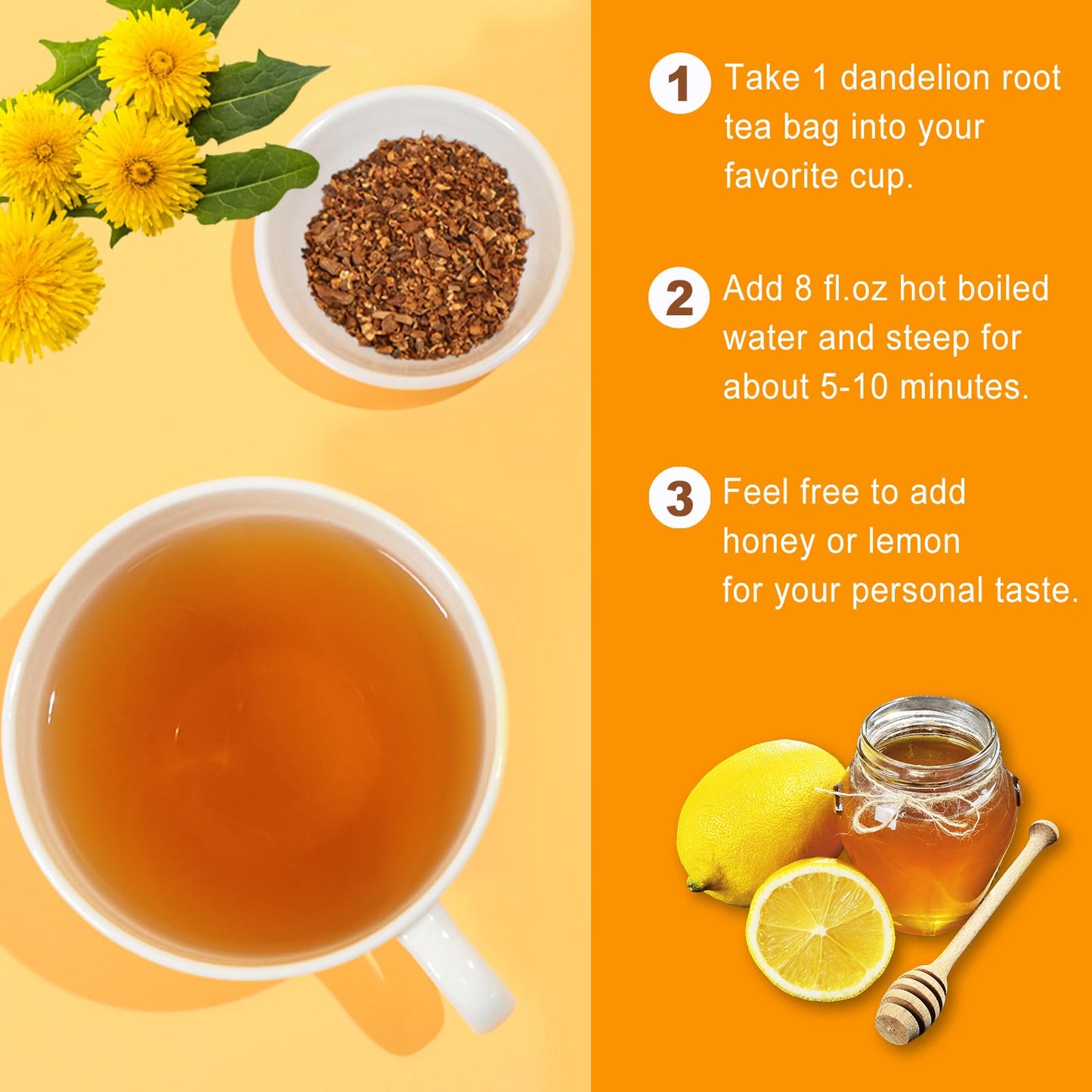 1 Take 1 dandelion root tea bag into your favorite cup.

2 Add 8 fl.oz hot boiled water and steep for about 5-10 minutes.

3 Feel free to add honey or lemon for your personal taste.