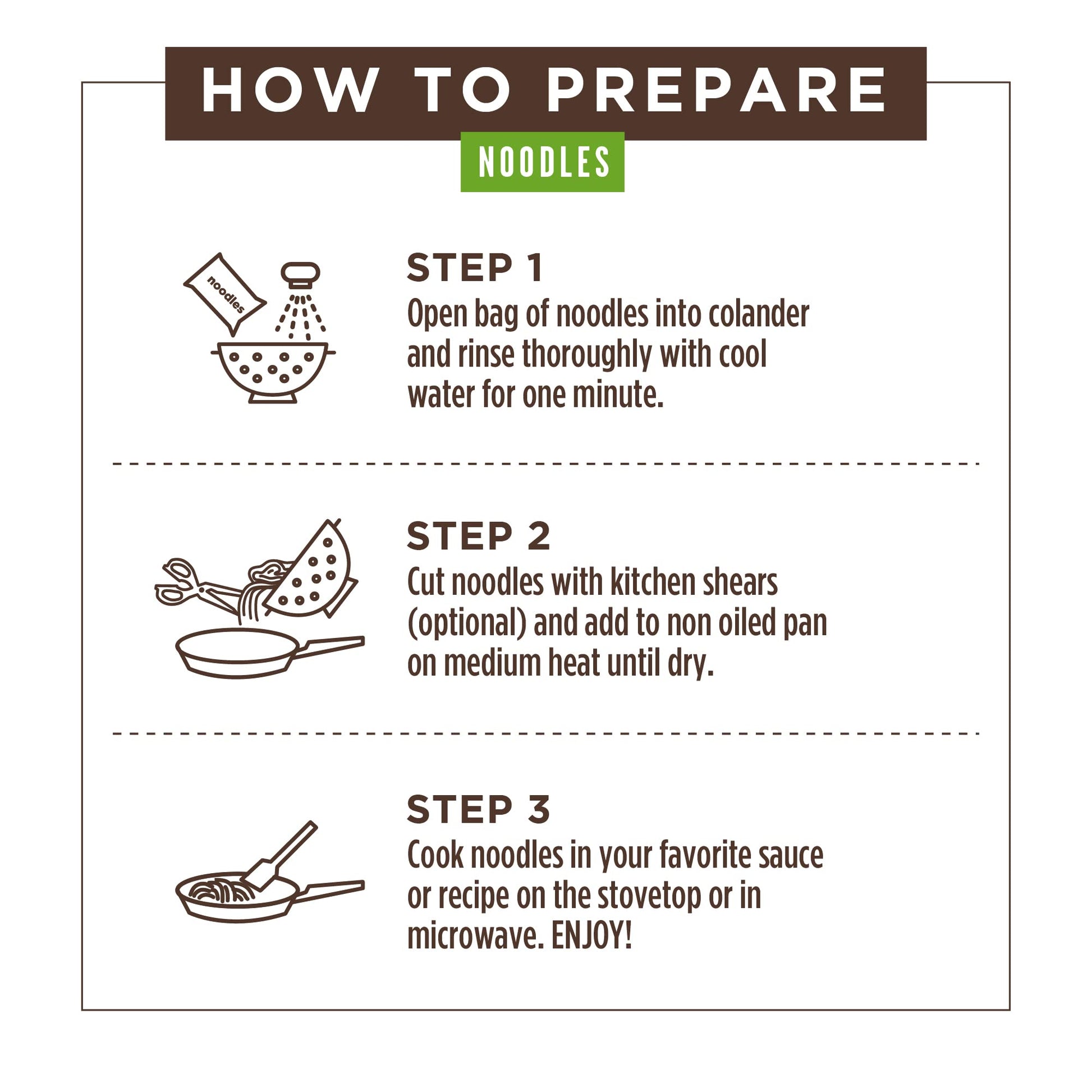 HOW TO PREPARE

NOODLES

noodles

STEP 1
Open bag of noodles into colander and rinse thoroughly with cool water for one minute.

STEP 2
Cut noodles with kitchen shears (optional) and add to non oiled pan on medium heat until dry.

STEP 3
Cook noodles in your favorite sauce or recipe on the stovetop or in microwave. ENJOY!