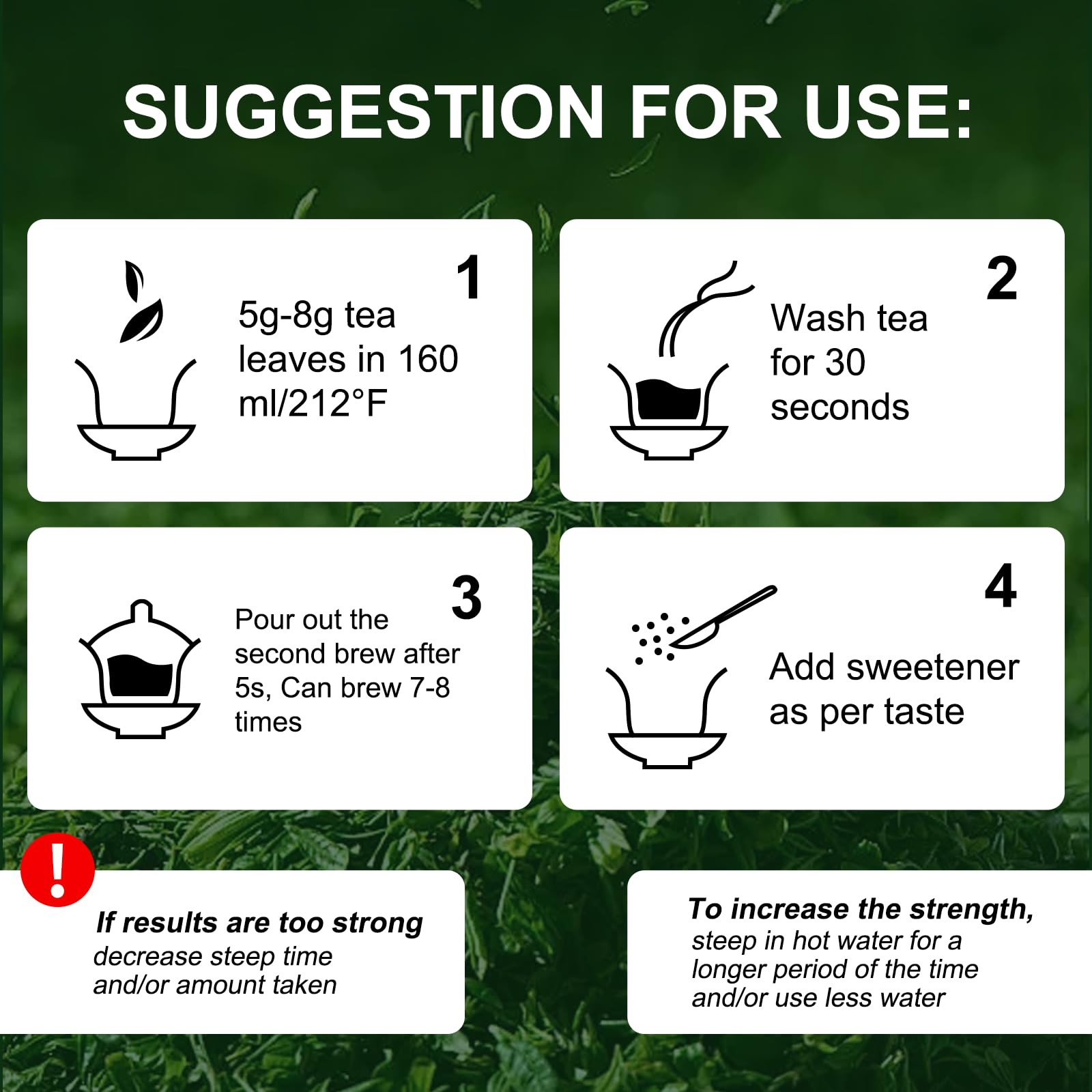 SUGGESTION FOR USE:

1
5g-8g tea leaves in 160 ml/212°F

2
Wash tea for 30 seconds

3
Pour out the second brew after 5s, Can brew 7-8 times

4
Add sweetener as per taste

!
If results are too strong
decrease steep time and/or amount taken

To increase the strength,
steep in hot water for a longer period of the time and/or use less water