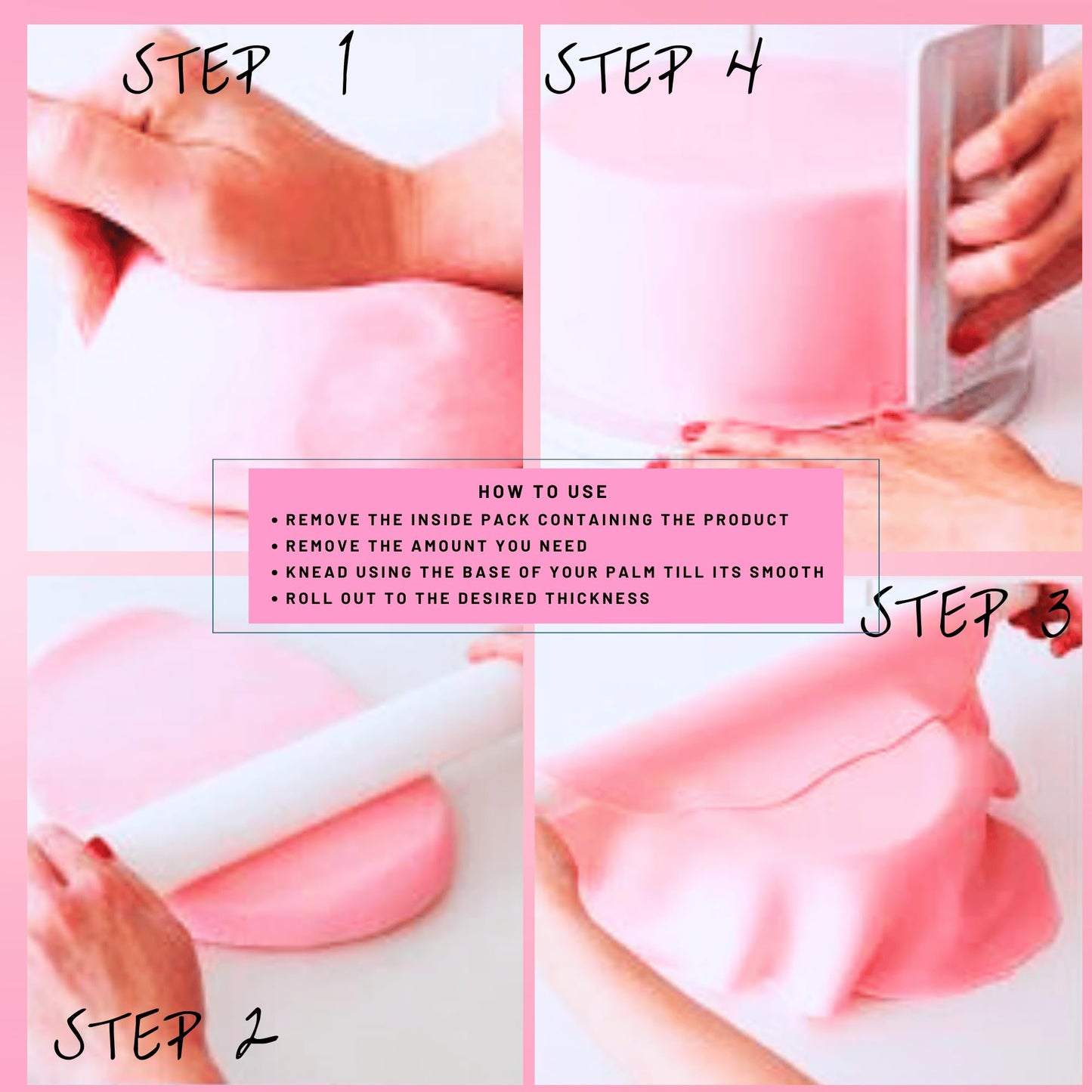 STEP 1

STEP 4

HOW TO USE
• REMOVE THE INSIDE PACK CONTAINING THE PRODUCT
• REMOVE THE AMOUNT YOU NEED
• KNEAD USING THE BASE OF YOUR PALM TILL ITS SMOOTH
• ROLL OUT TO THE DESIRED THICKNESS

STEP 3

STEP 2