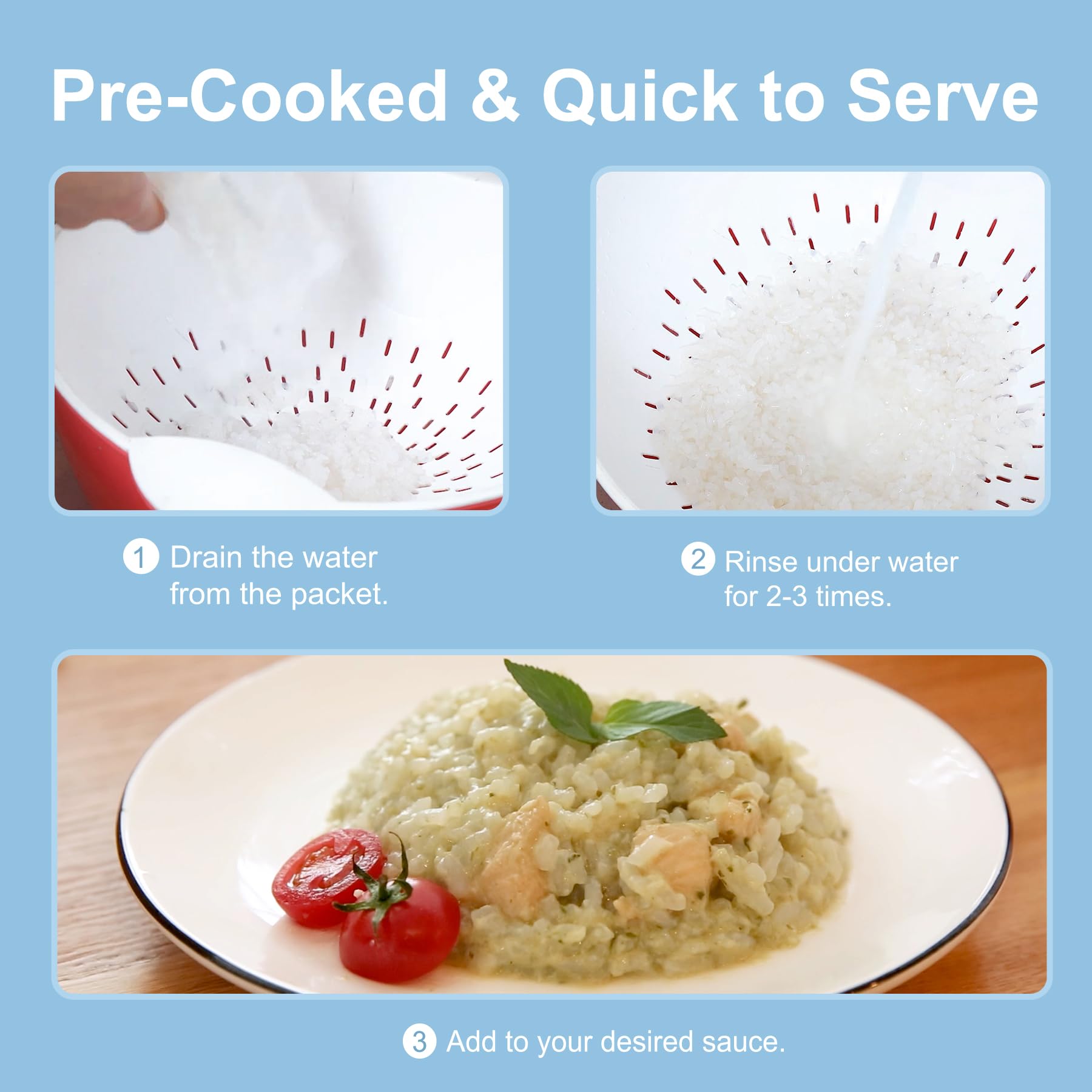 Pre-Cooked & Quick to Serve

1 Drain the water from the packet.

2 Rinse under water for 2-3 times.

3 Add to your desired sauce.