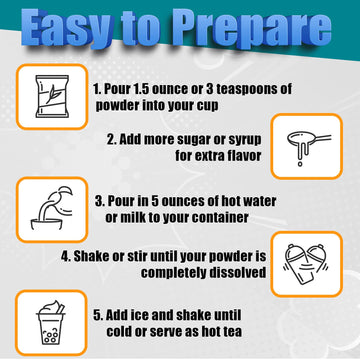 Easy to Prepare

1. Pour 1.5 ounce or 3 teaspoons of powder into your cup

2. Add more sugar or syrup for extra flavor

3. Pour in 5 ounces of hot water or milk to your container

4. Shake or stir until your powder is completely dissolved

5. Add ice and shake until cold or serve as hot tea