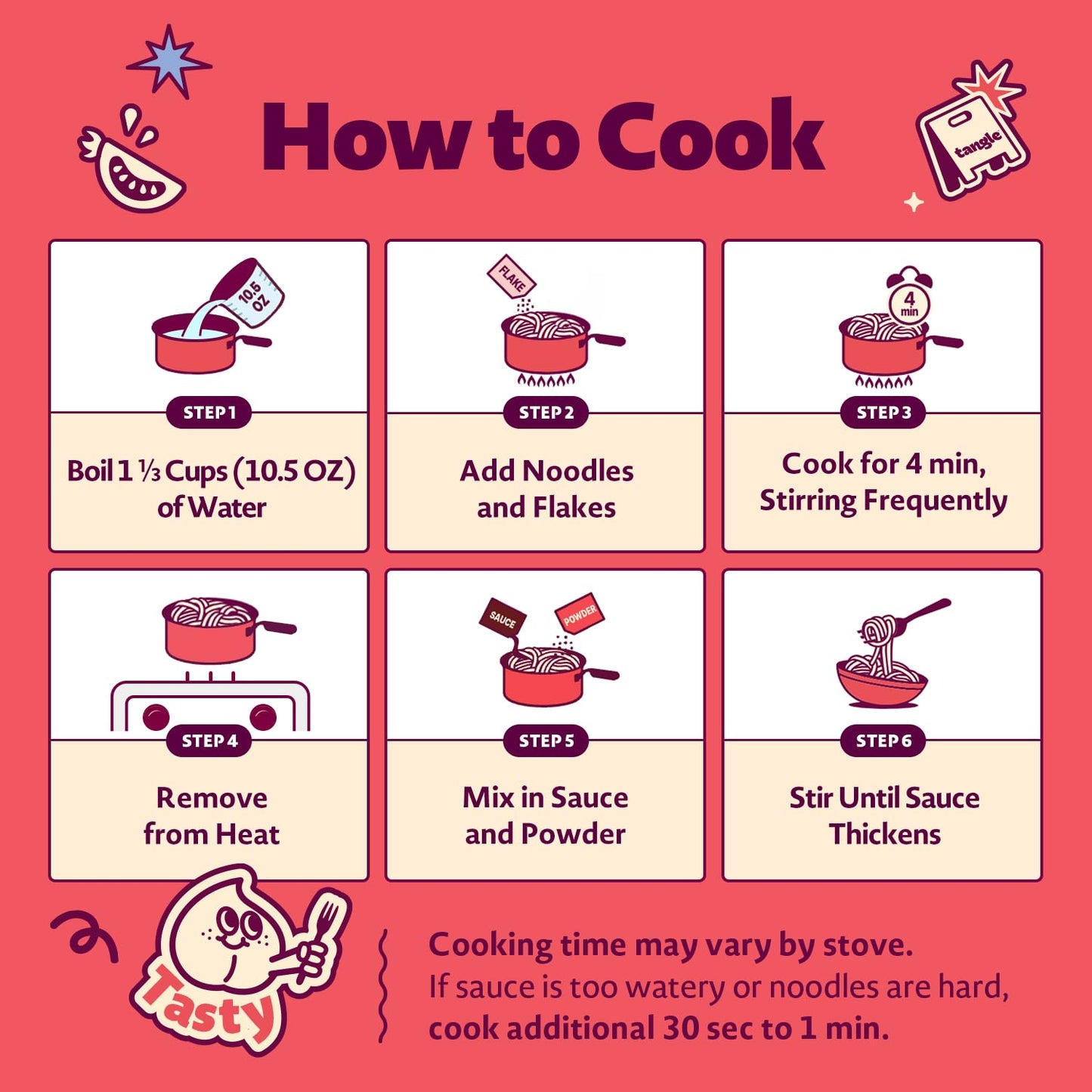 How to Cook

tangle

10.5 OZ

STEP 1

Boil 1 ⅓ Cups (10.5 OZ) of Water

FLAKE

STEP 2

Add Noodles and Flakes

4 min

STEP 3

Cook for 4 min, Stirring Frequently

STEP 4

Remove from Heat

SAUCE

POWDER

STEP 5

Mix in Sauce and Powder

STEP 6

Stir Until Sauce Thickens

Tasty

Cooking time may vary by stove.
If sauce is too watery or noodles are hard, cook additional 30 sec to 1 min.