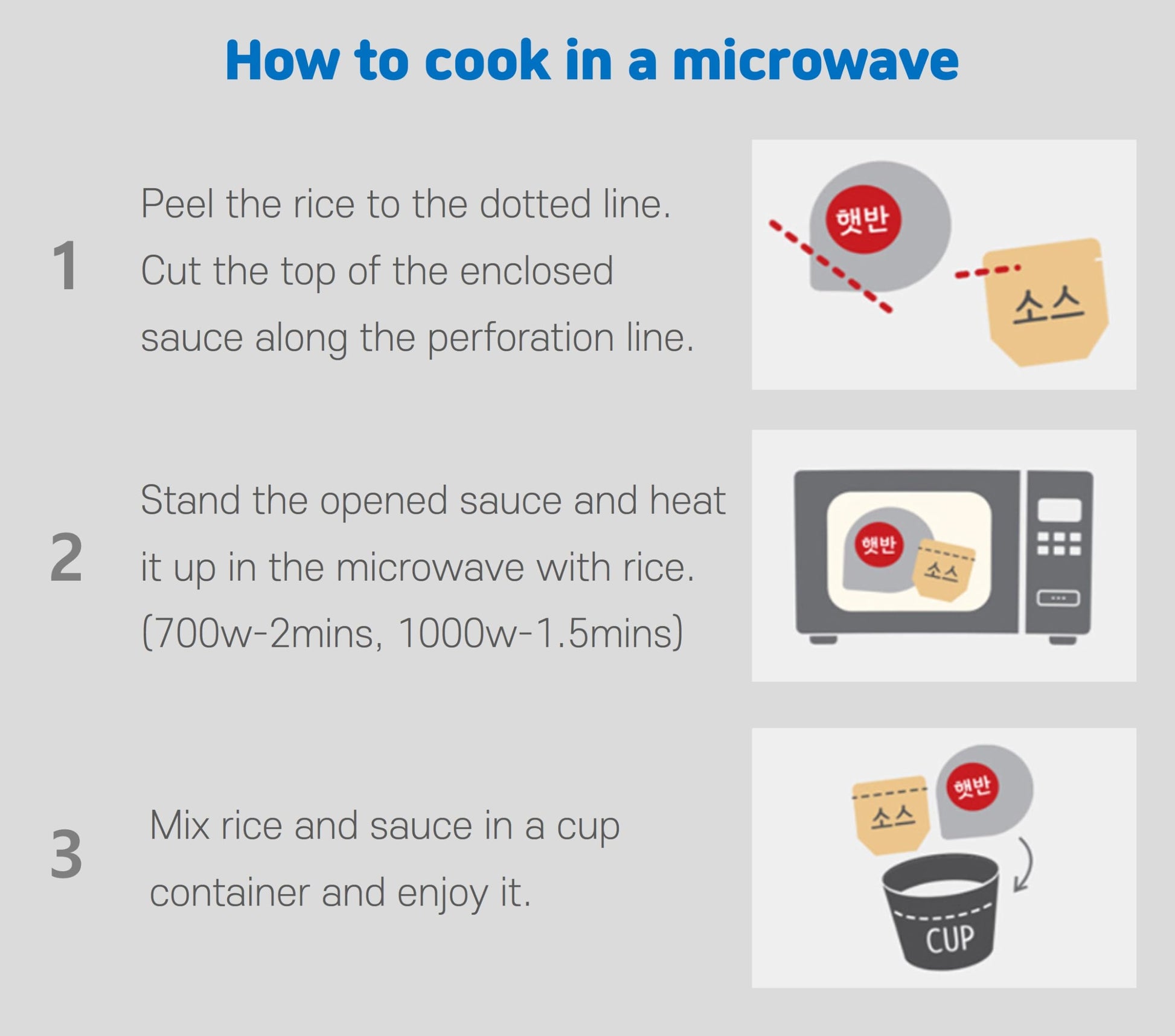 How to cook in a microwave

1 Peel the rice to the dotted line. Cut the top of the enclosed sauce along the perforation line.

햇반

소스

2 Stand the opened sauce and heat it up in the microwave with rice. (700w-2mins, 1000w-1.5mins)

햇반

소스

3 Mix rice and sauce in a cup container and enjoy it.

소스

햇반

CUP