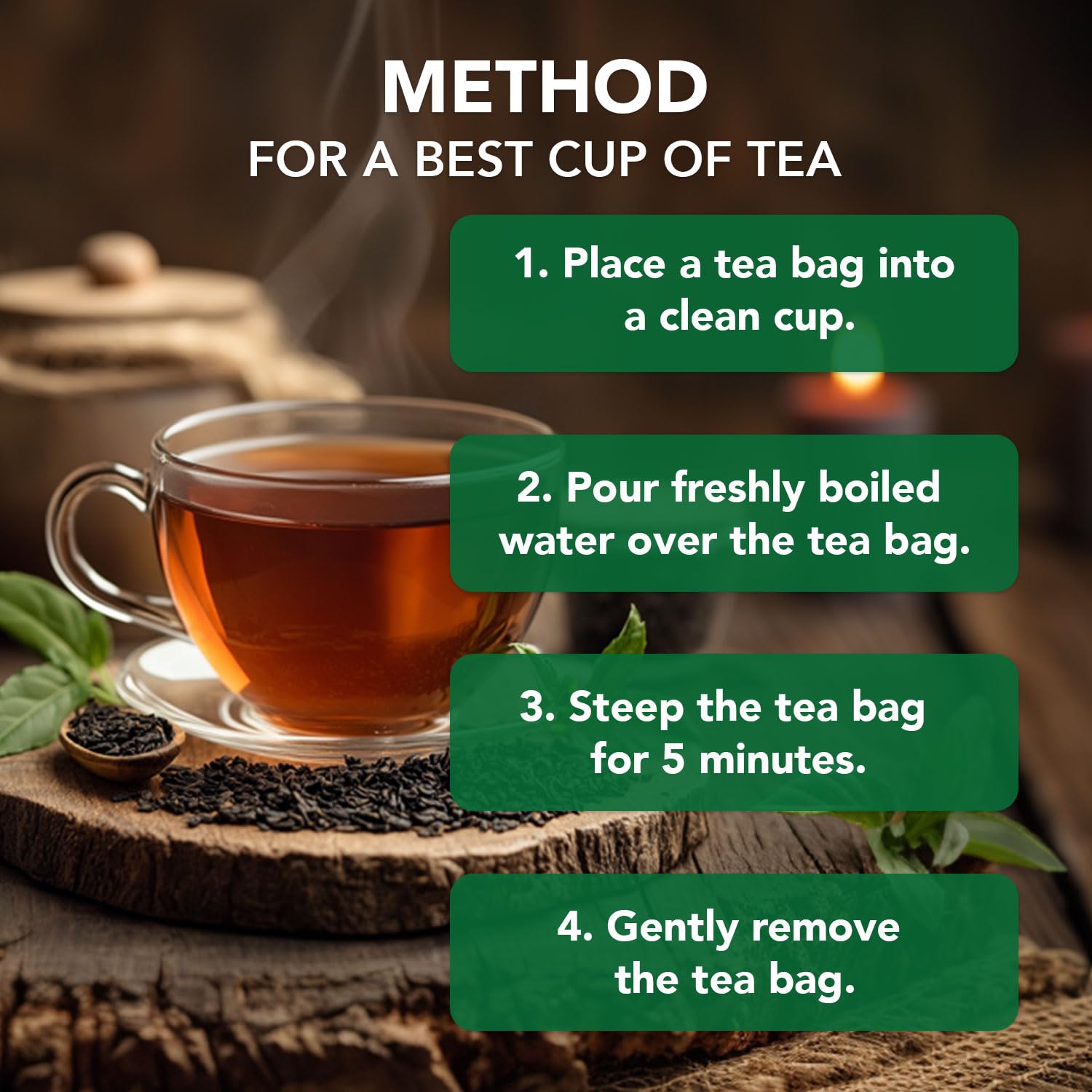 METHOD
FOR A BEST CUP OF TEA

1. Place a tea bag into a clean cup.

2. Pour freshly boiled water over the tea bag.

3. Steep the tea bag for 5 minutes.

4. Gently remove the tea bag.