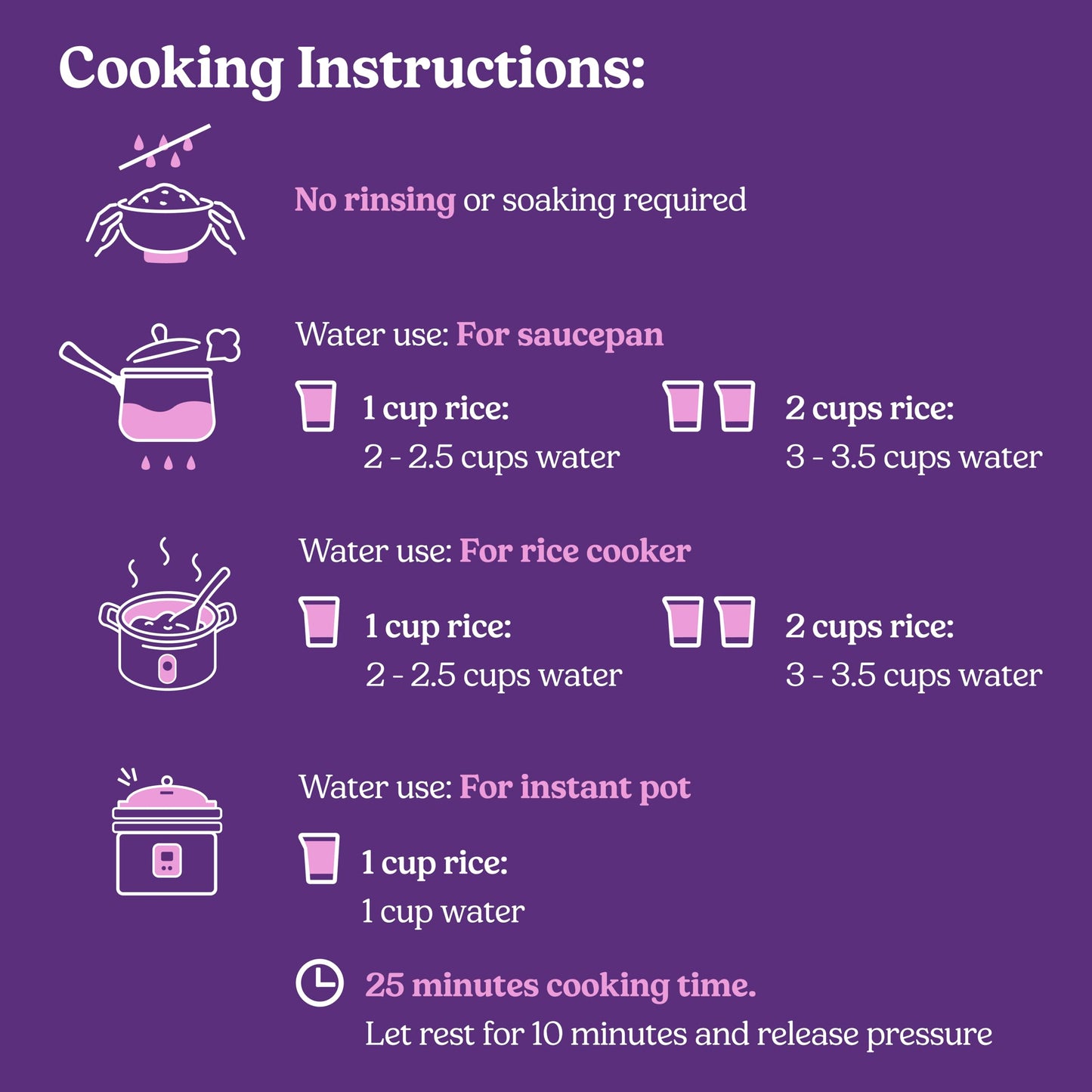 Cooking Instructions:

No rinsing or soaking required

Water use: For saucepan

1 cup rice:
2 - 2.5 cups water

2 cups rice:
3 - 3.5 cups water

Water use: For rice cooker

1 cup rice:
2 - 2.5 cups water

2 cups rice:
3 - 3.5 cups water

Water use: For instant pot

1 cup rice:
1 cup water

25 minutes cooking time.
Let rest for 10 minutes and release pressure