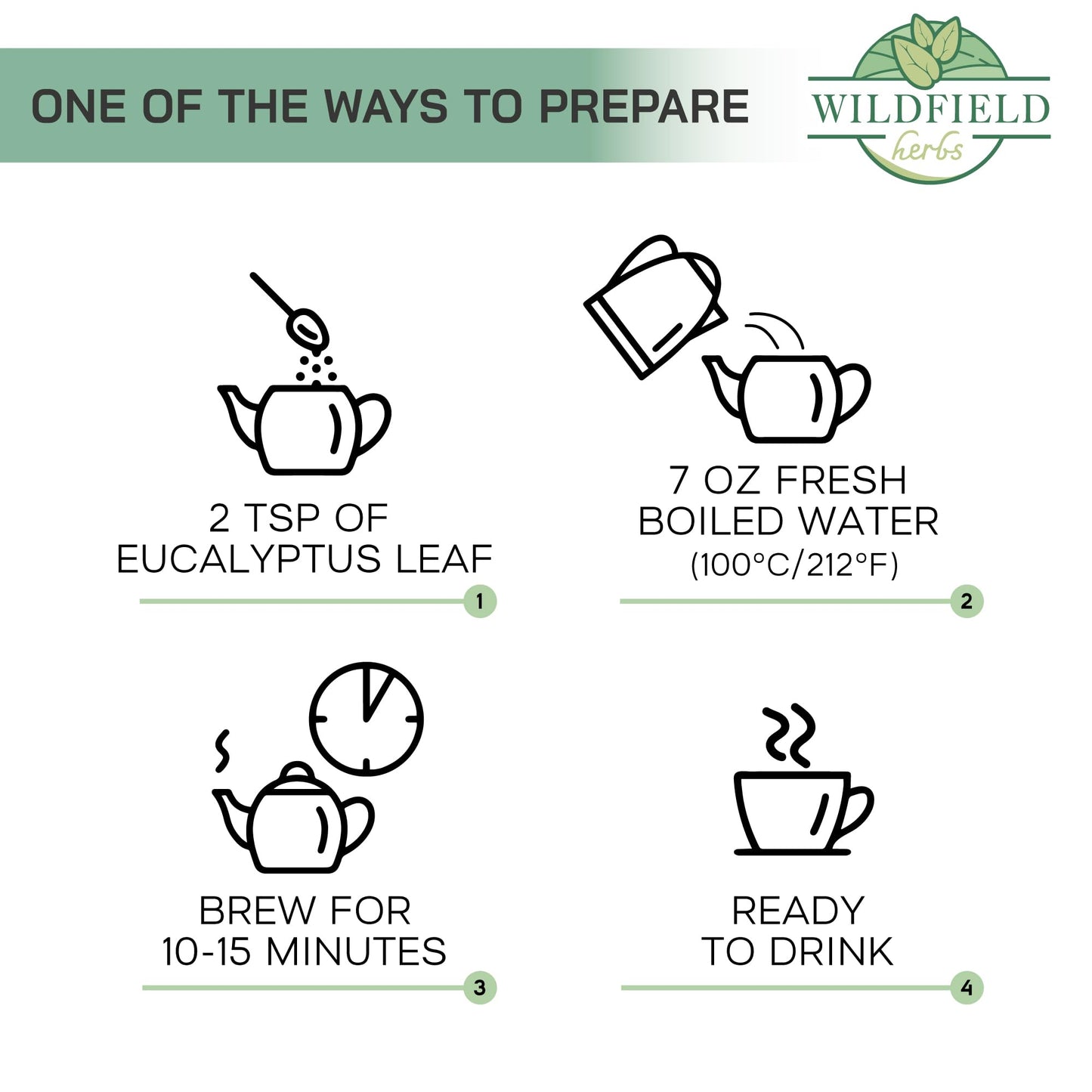 ONE OF THE WAYS TO PREPARE

WILDFIELD
herbs

2 TSP OF EUCALYPTUS LEAF

1

7 OZ FRESH BOILED WATER (100°C/212°F)

2

BREW FOR 10-15 MINUTES

3

READY TO DRINK

4